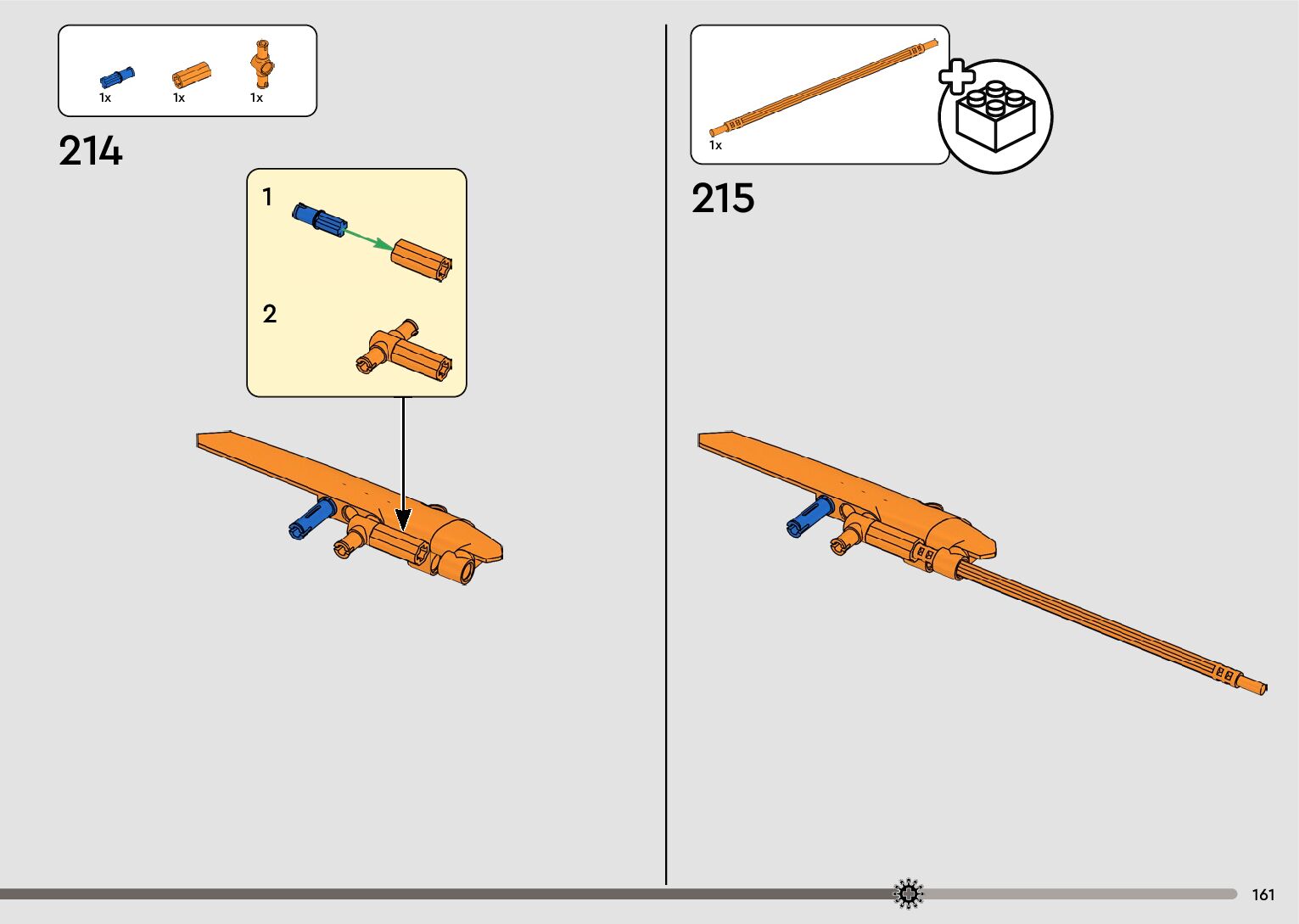 1x 1x 1x

214

1

2

1x

215

161