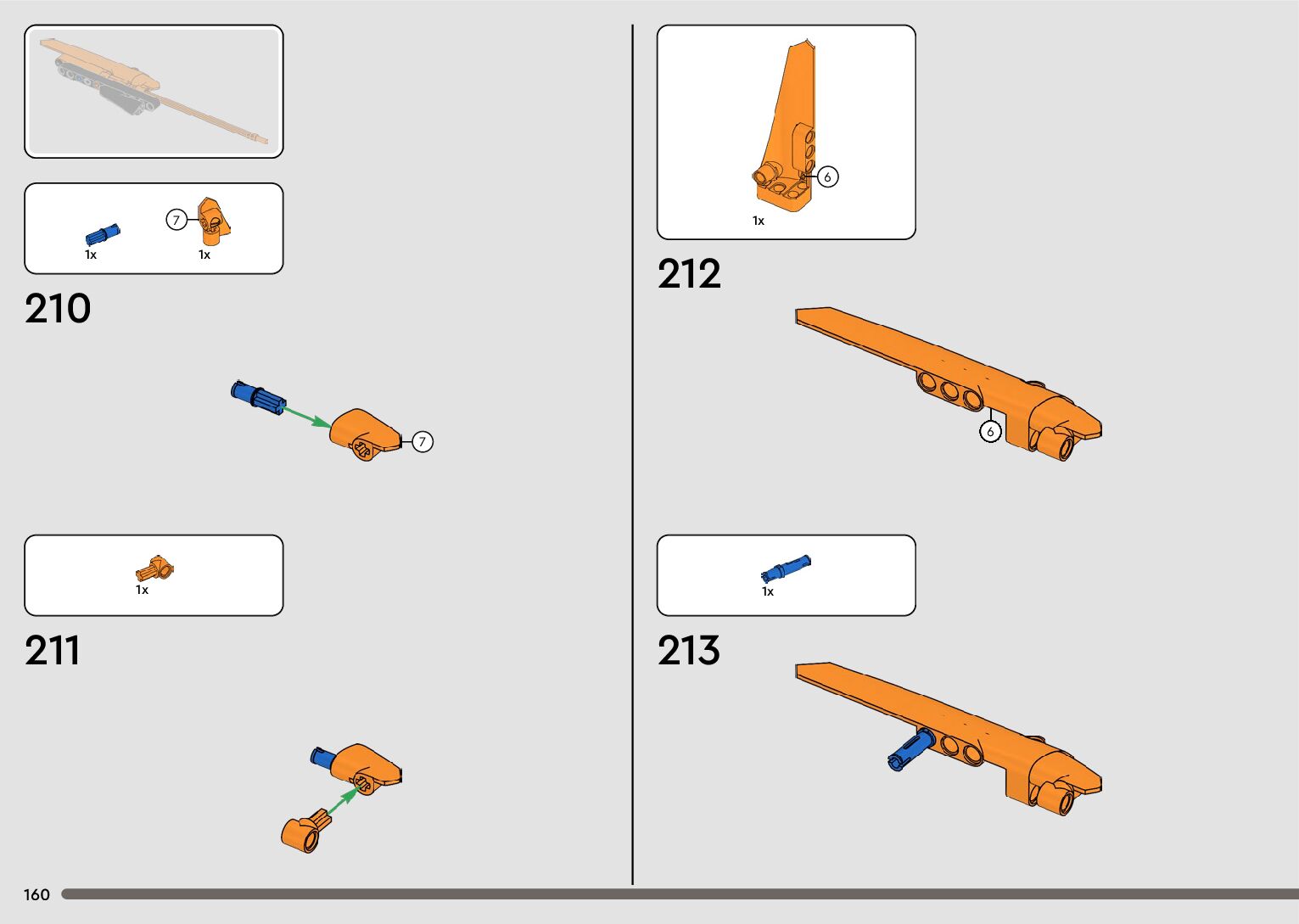 1x

7

1x

210

7

1x

211

6

1x

212

6

1x

213

160