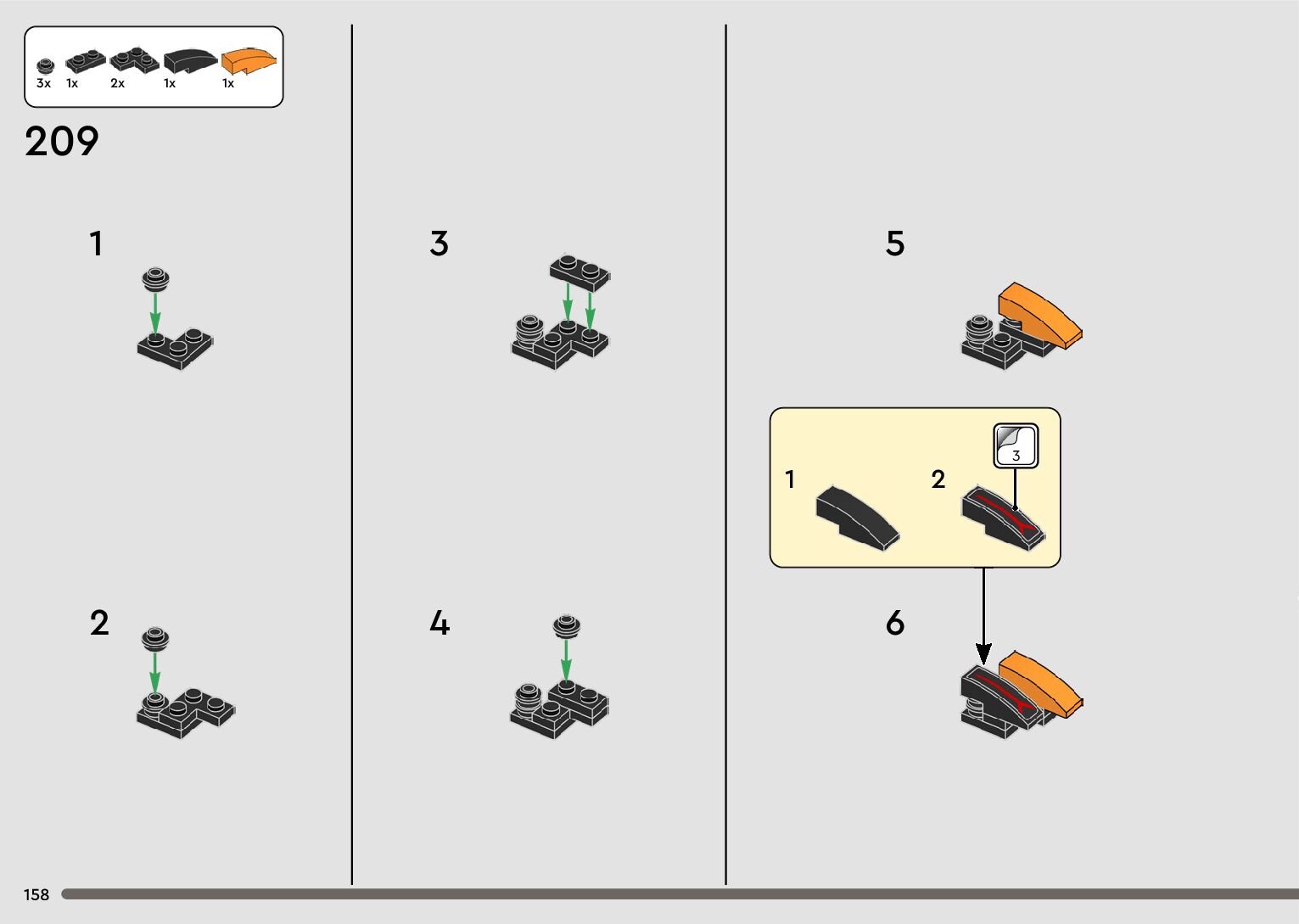 3x 1x 2x 1x 1x

209

1

2

3

4

5

1

2

3

6

158