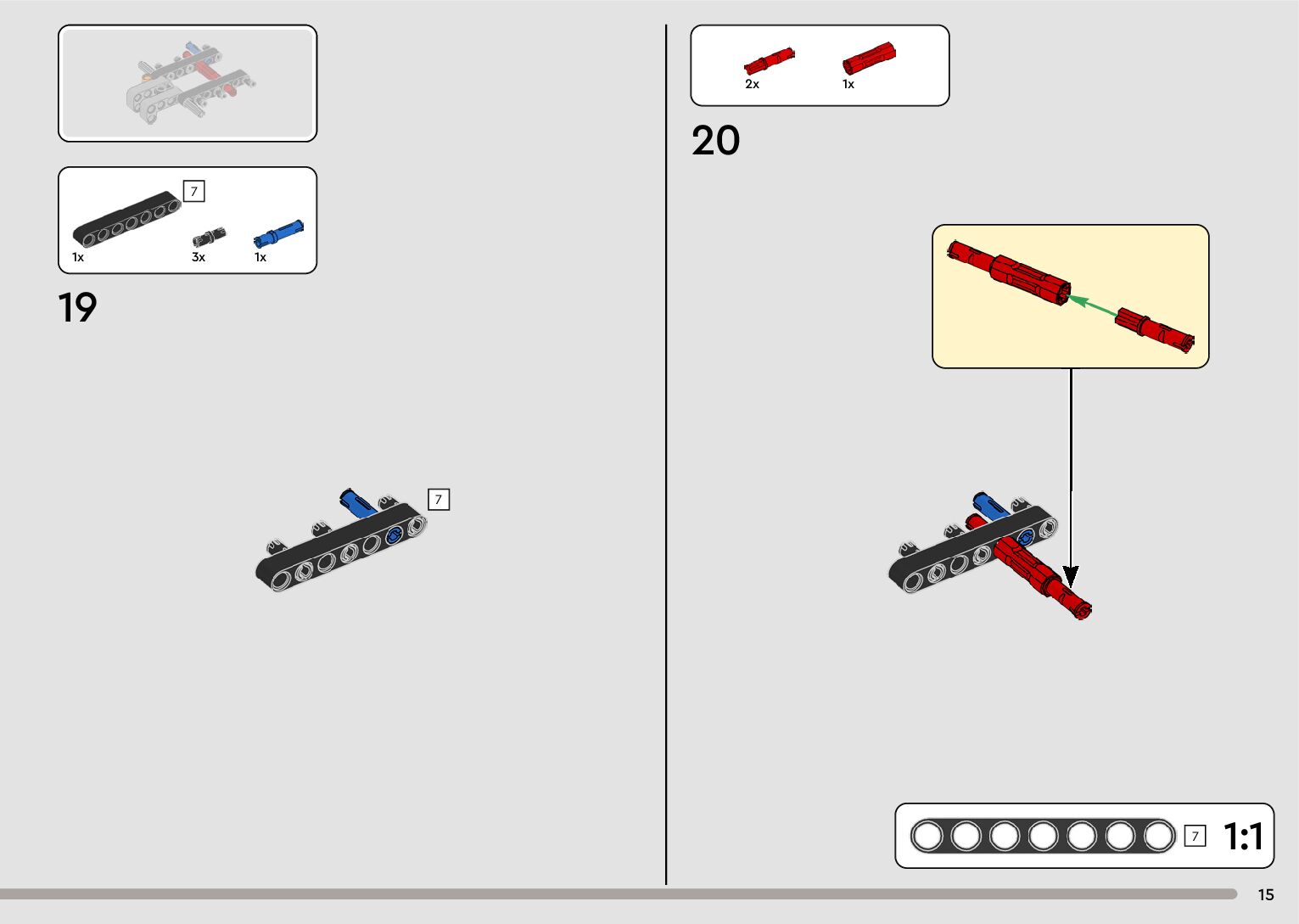 7

1x 3x 1x

19

7

2x 1x

20

7 1:1

15