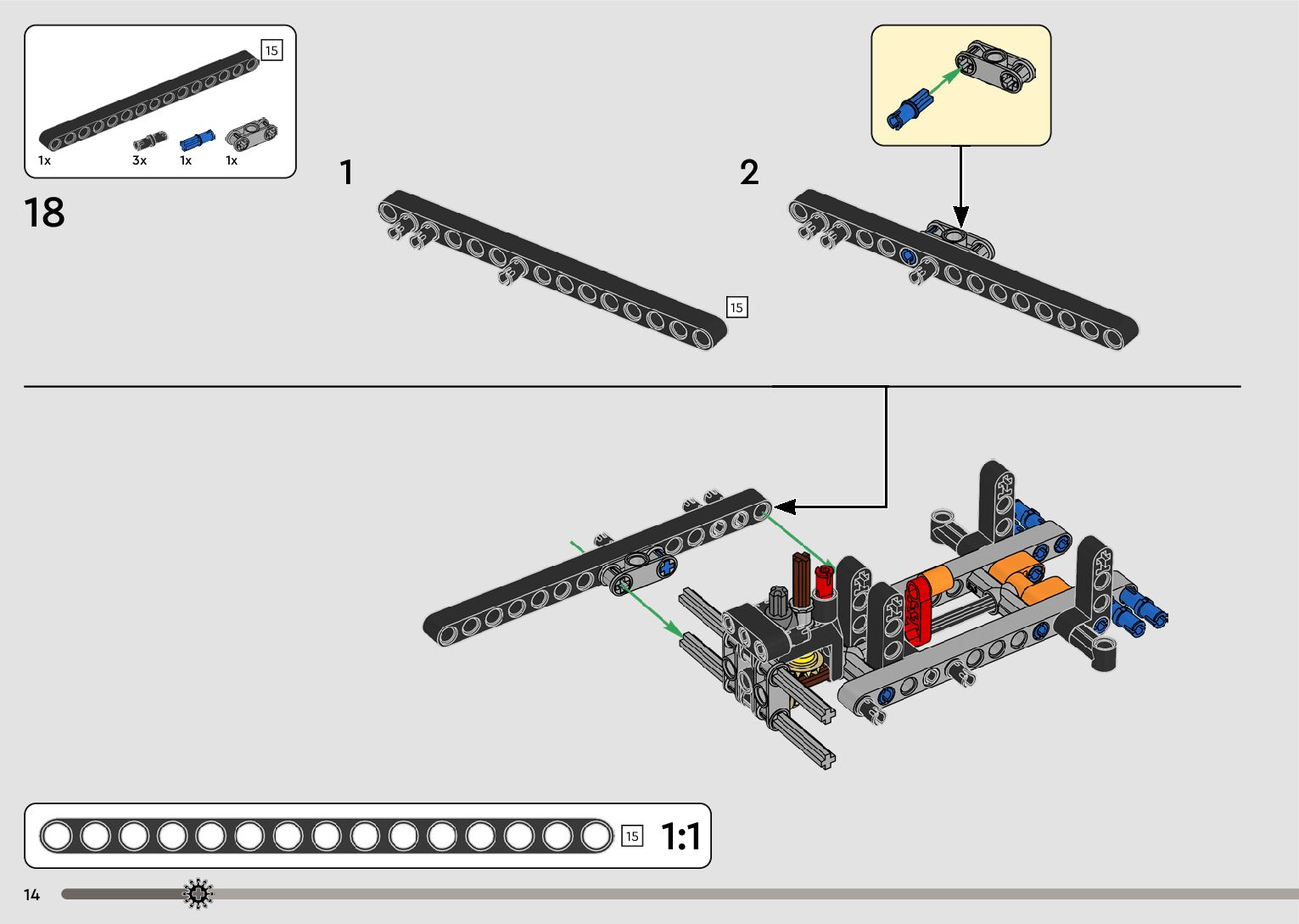 15

1x 3x 1x 1x

18

1

15

2

15

1:1

14