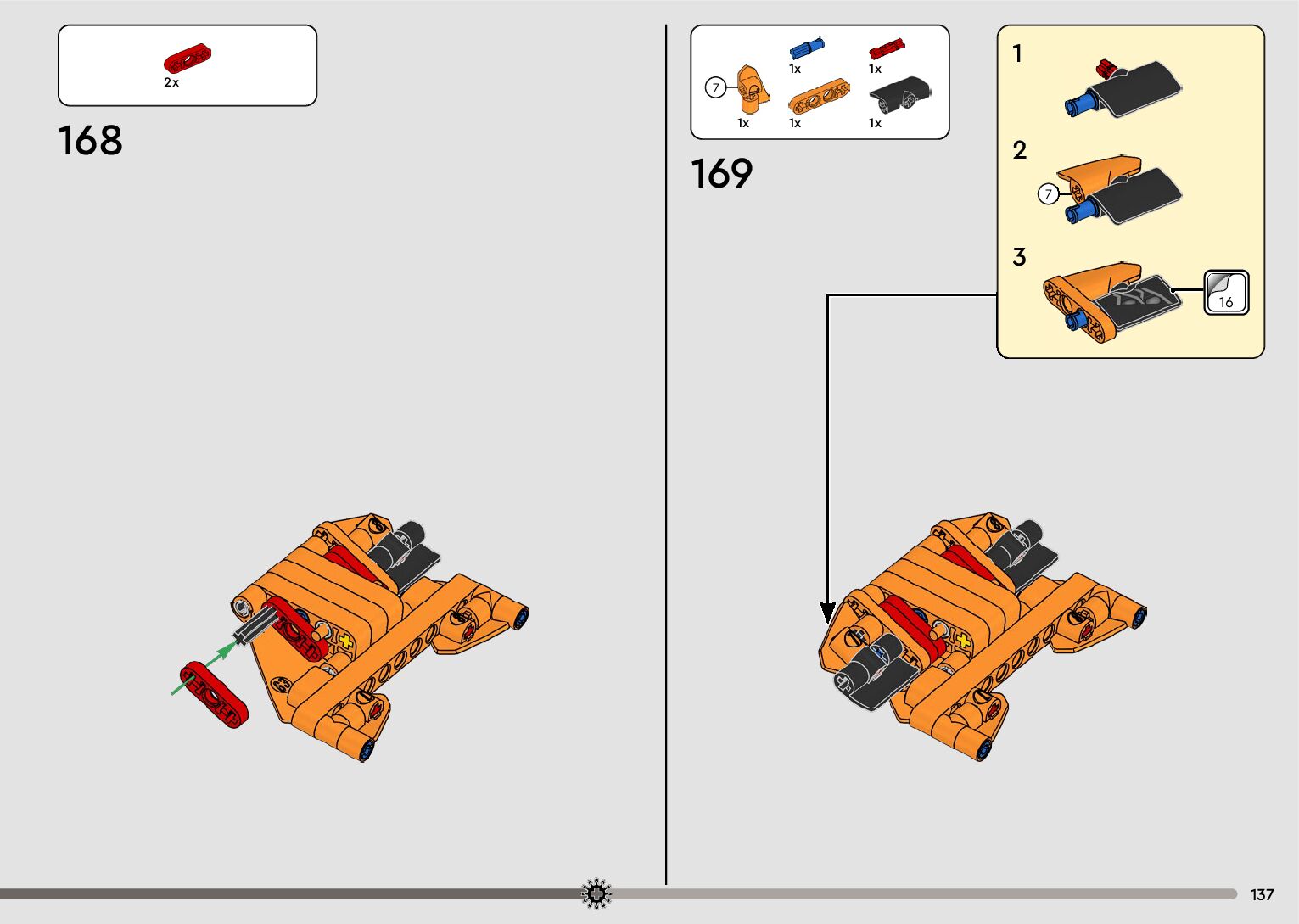 2x

168

7

1x

1x

1x

1x

1x

169

1

2

7

3

16

137