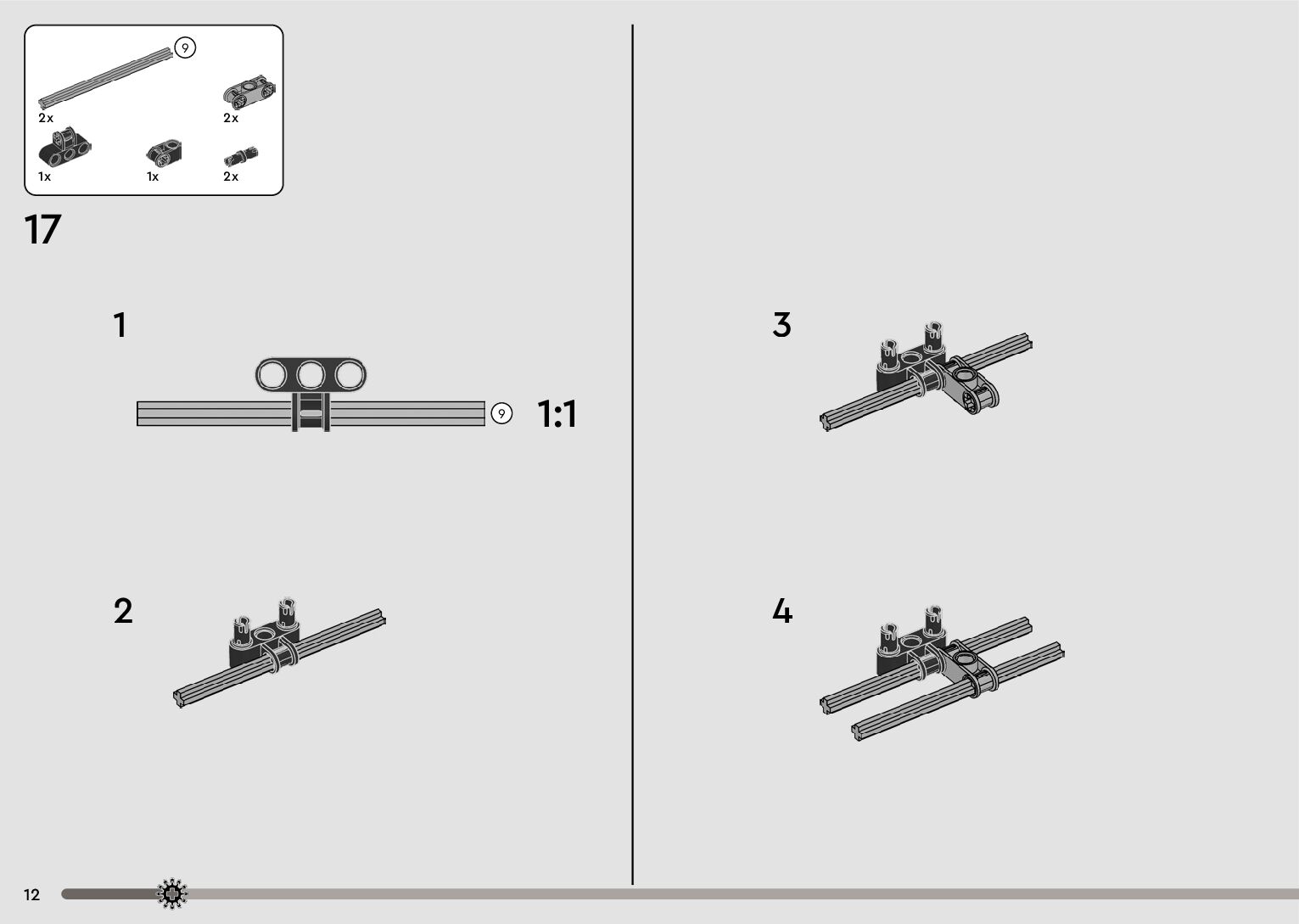 9
2x
2x
1x
1x
2x

17

1

9
1:1

2

3

4

12