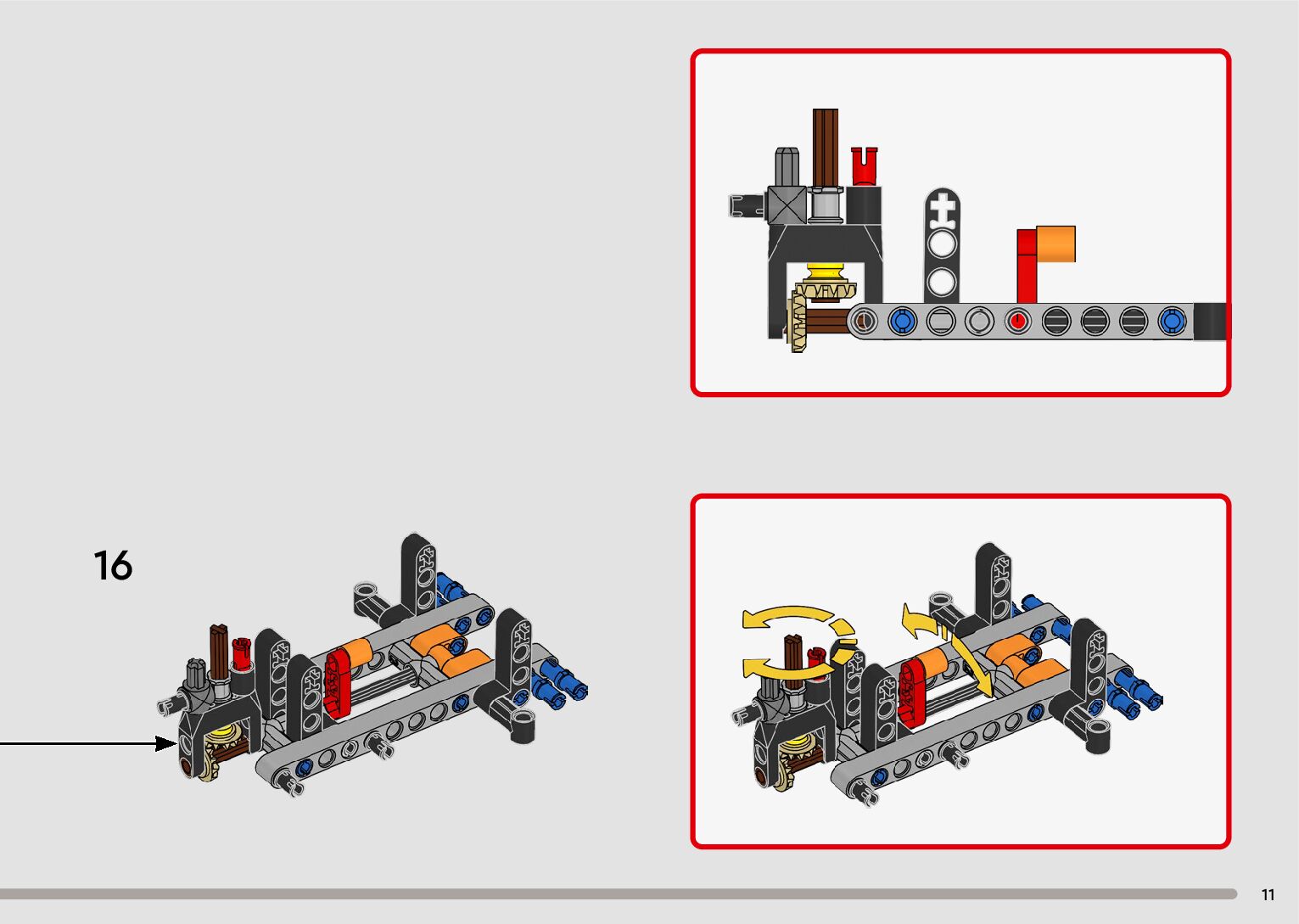 16

11