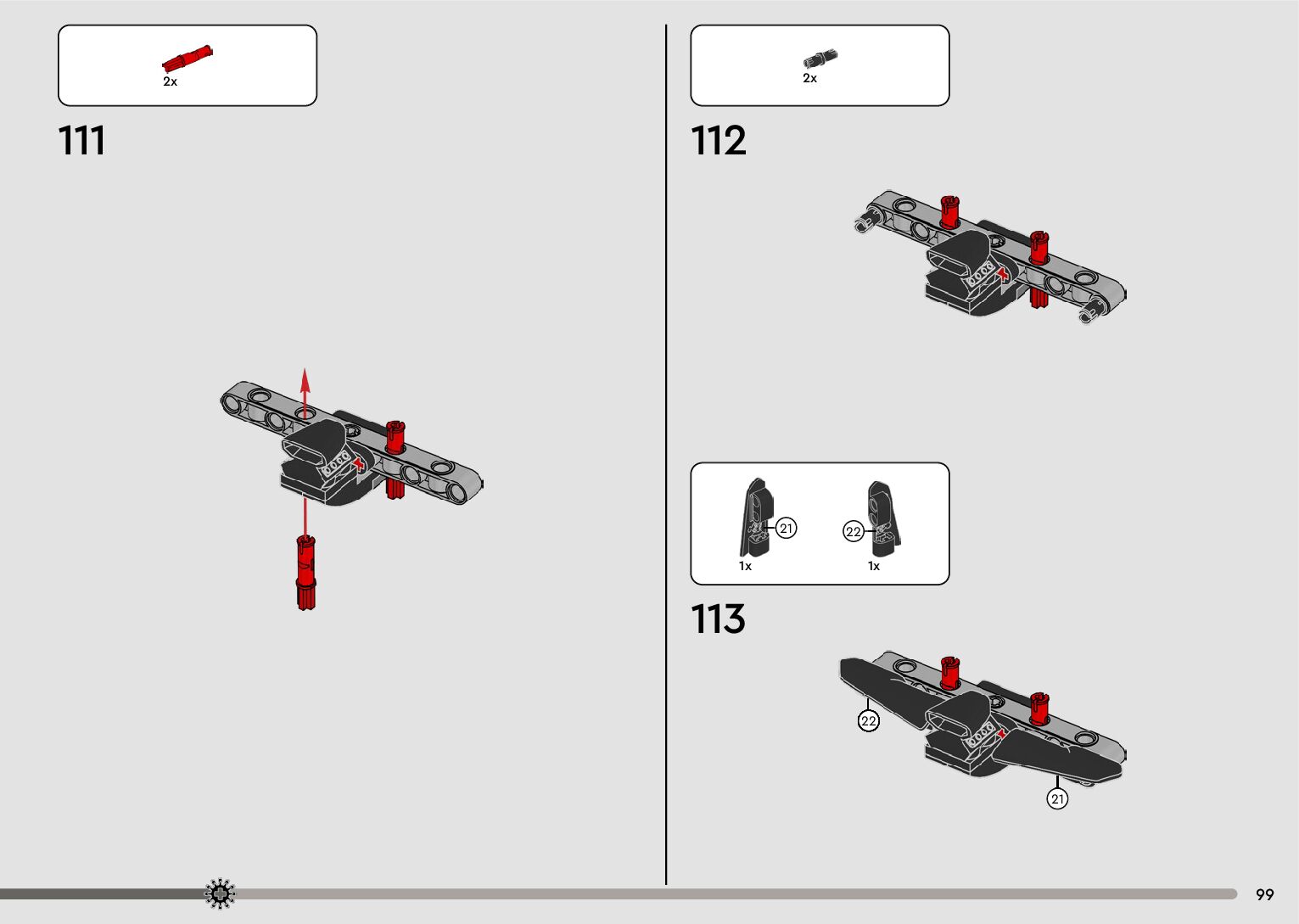 2x

111

2x

112

21 22

1x 1x

113

22

21

99