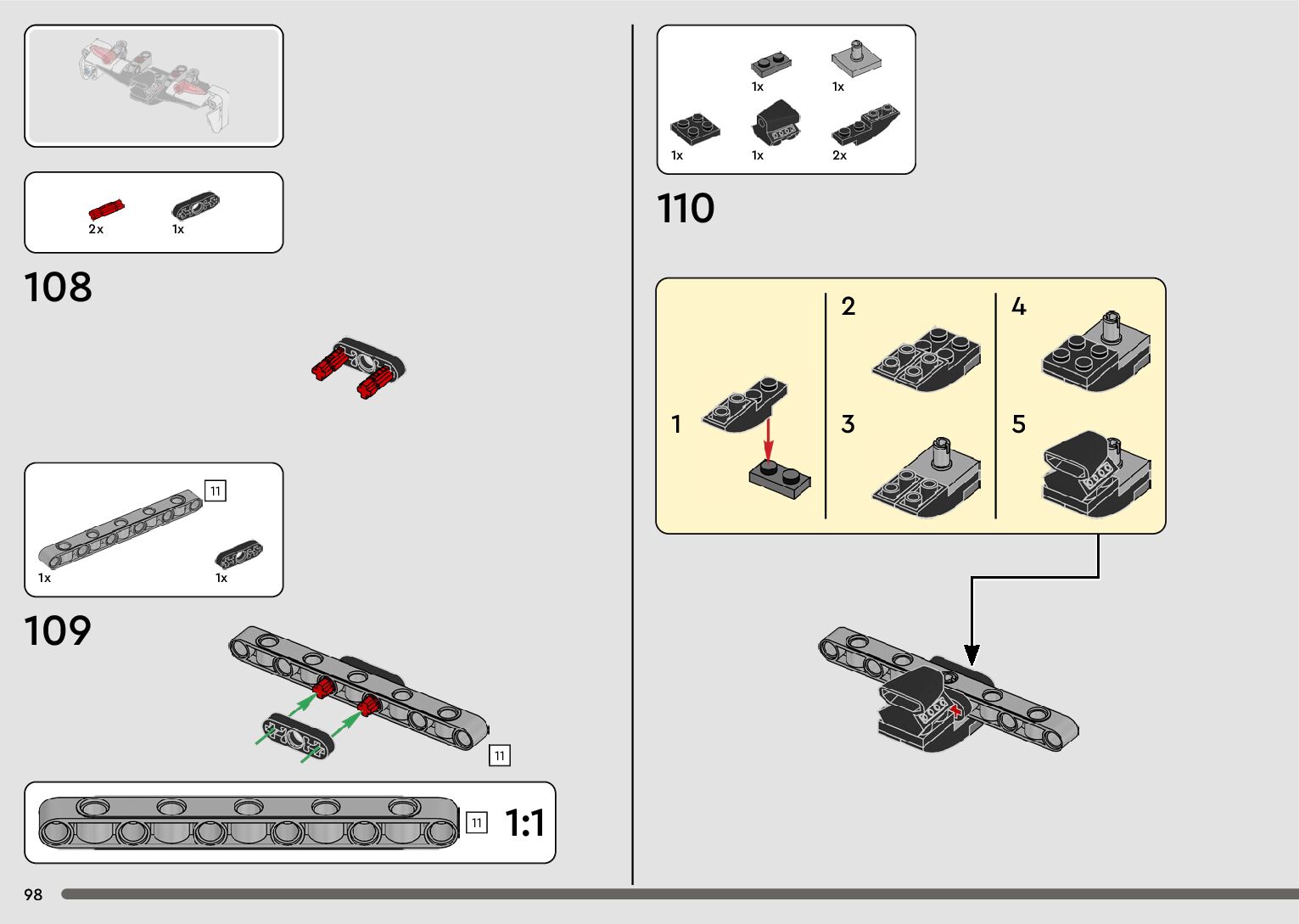 2x 1x

108

11

1x 1x

109

11

11 1:1

98

1x 1x

1x 1x 2x

110

1

2

3

4

5