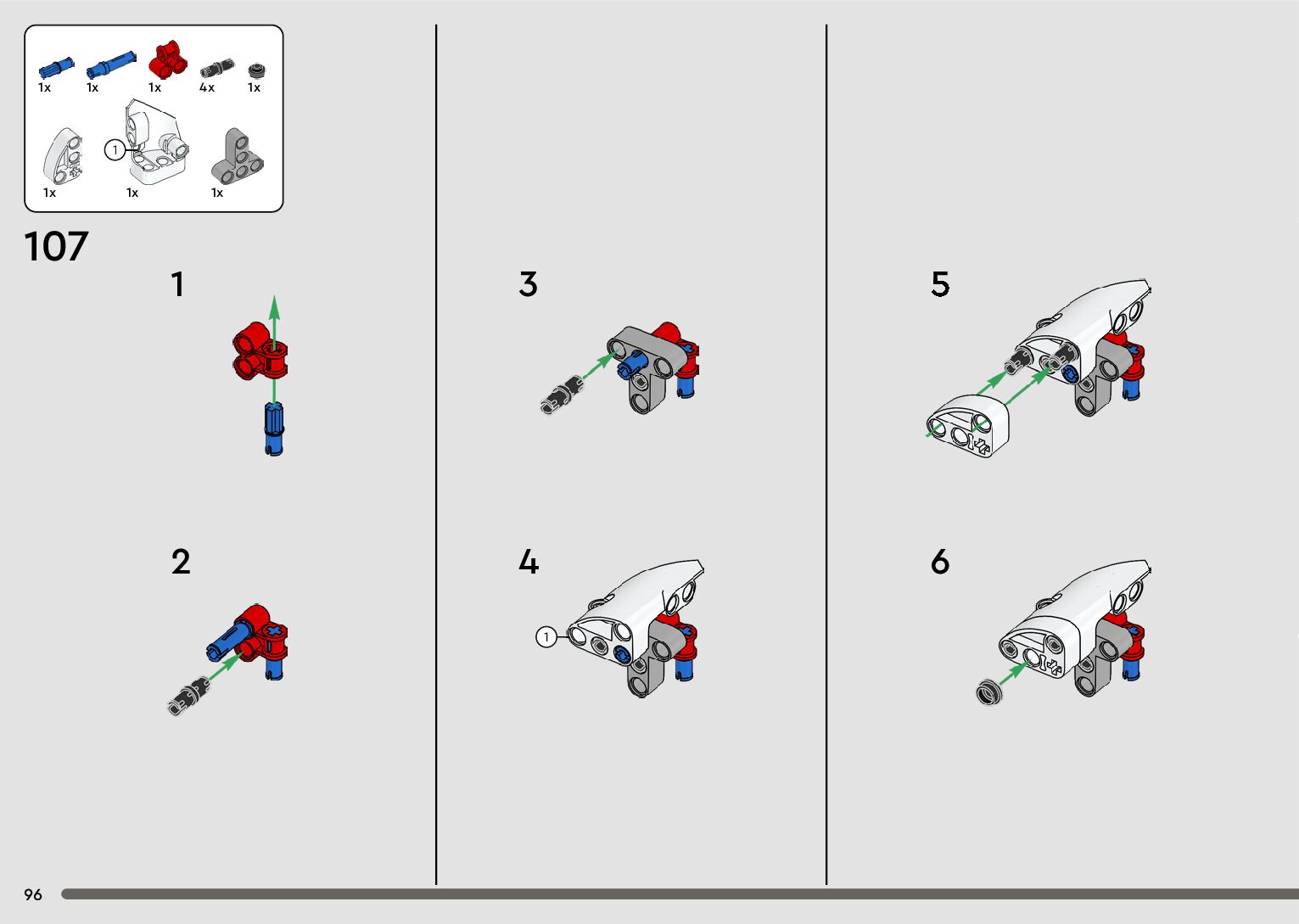 1x 1x 1x 4x 1x

1

1x 1x 1x

107

1

2

3

4

1

5

6

96