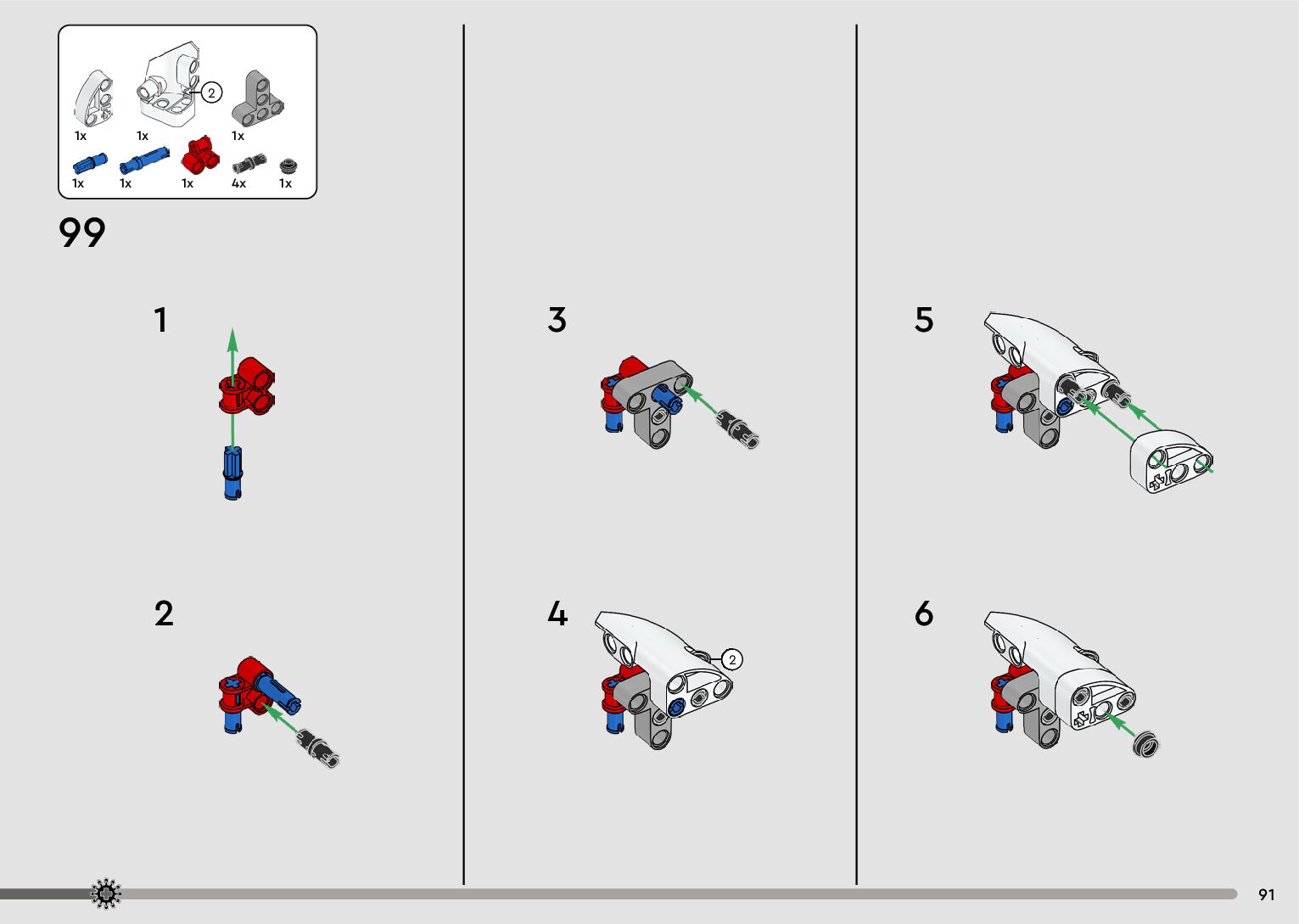 2
1x
1x
1x
1x
1x
1x
4x
1x

99

1

2

3

4

2

5

6

91