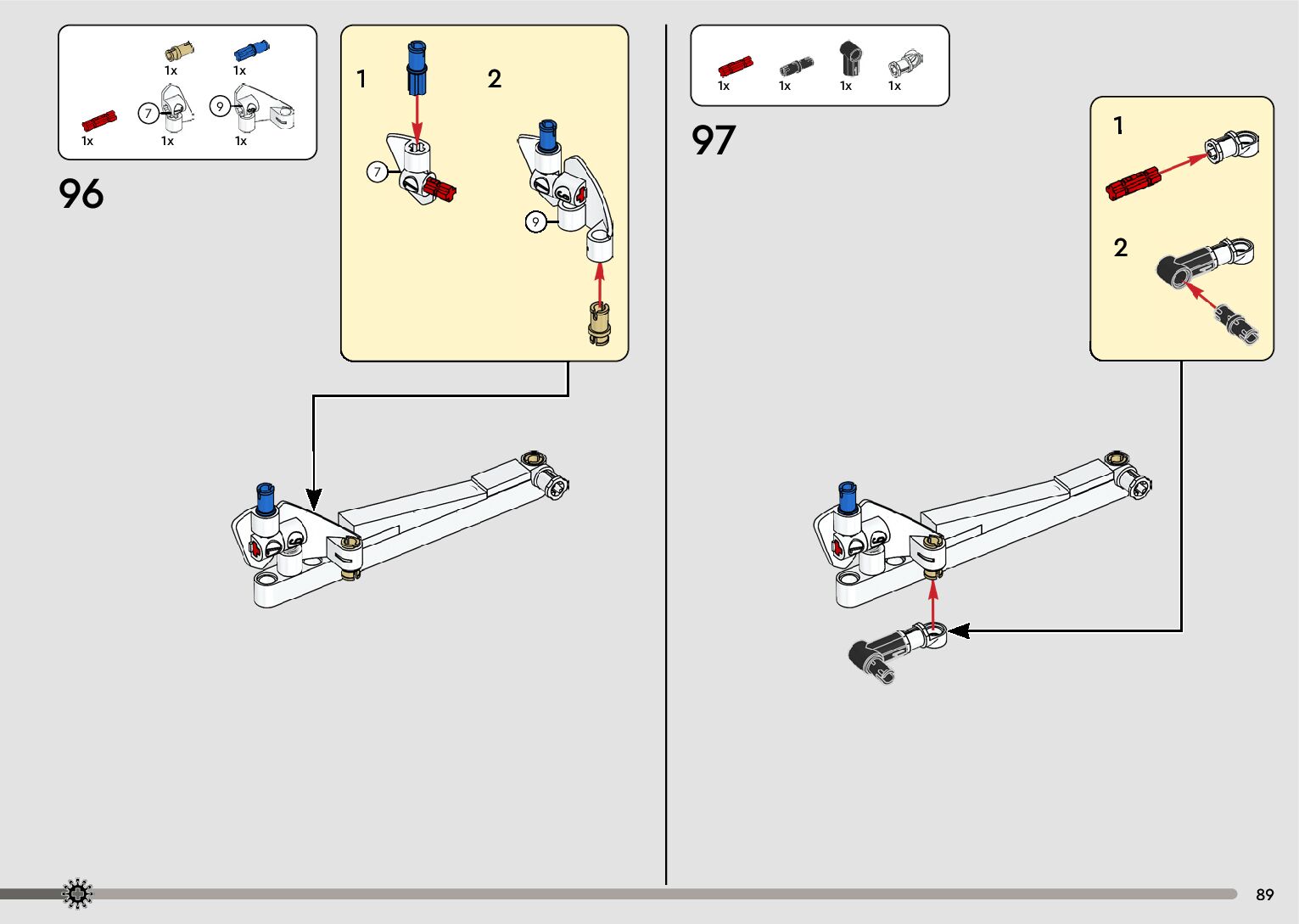 1x
1x
1x
7
1x
9
1x

96

1
2
7
9

1x
1x
1x
1x

97

1
2

89