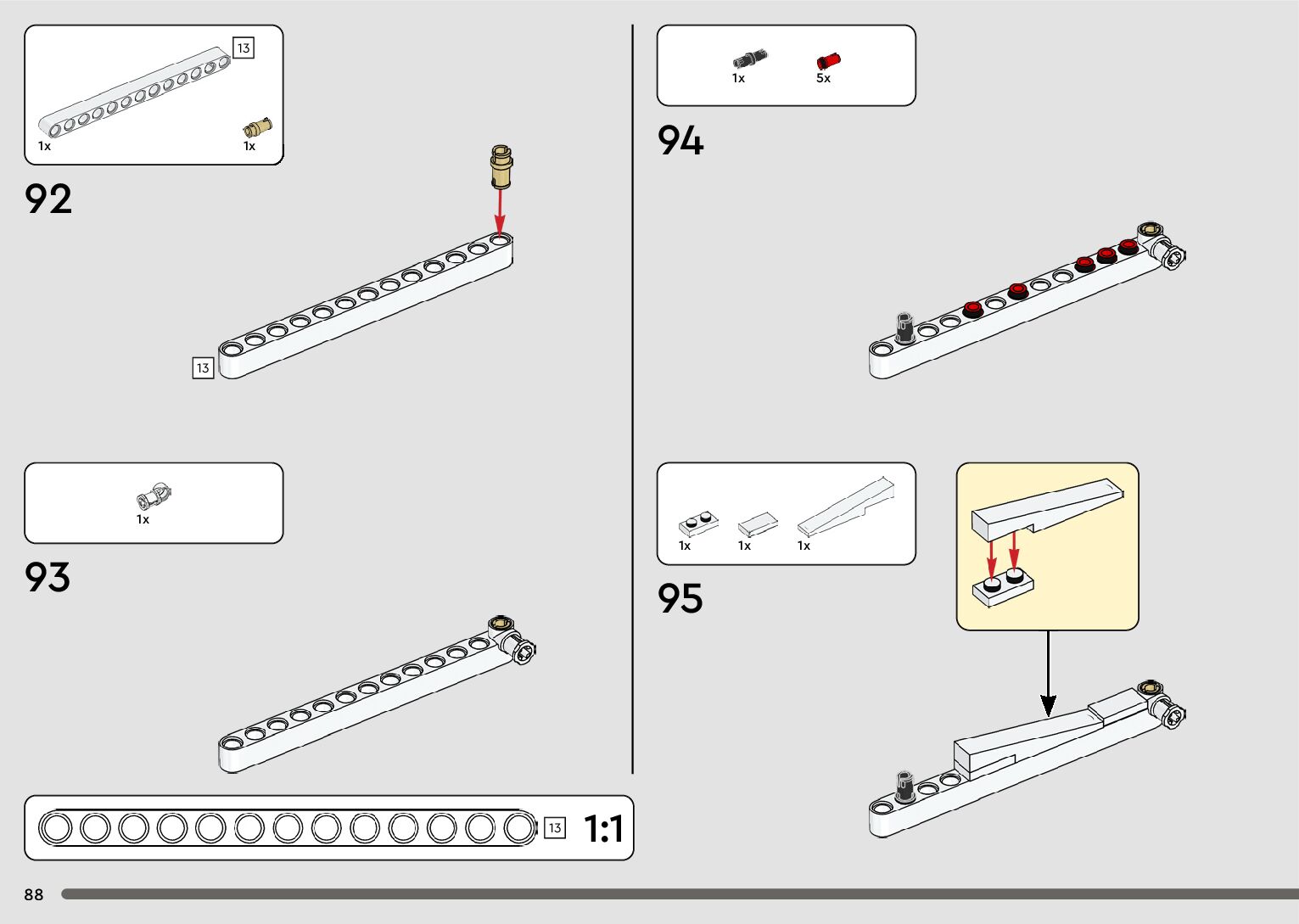 13
1x
1x

92

13

1x

93

13 1:1

1x
5x

94

1x
1x
1x

95

88