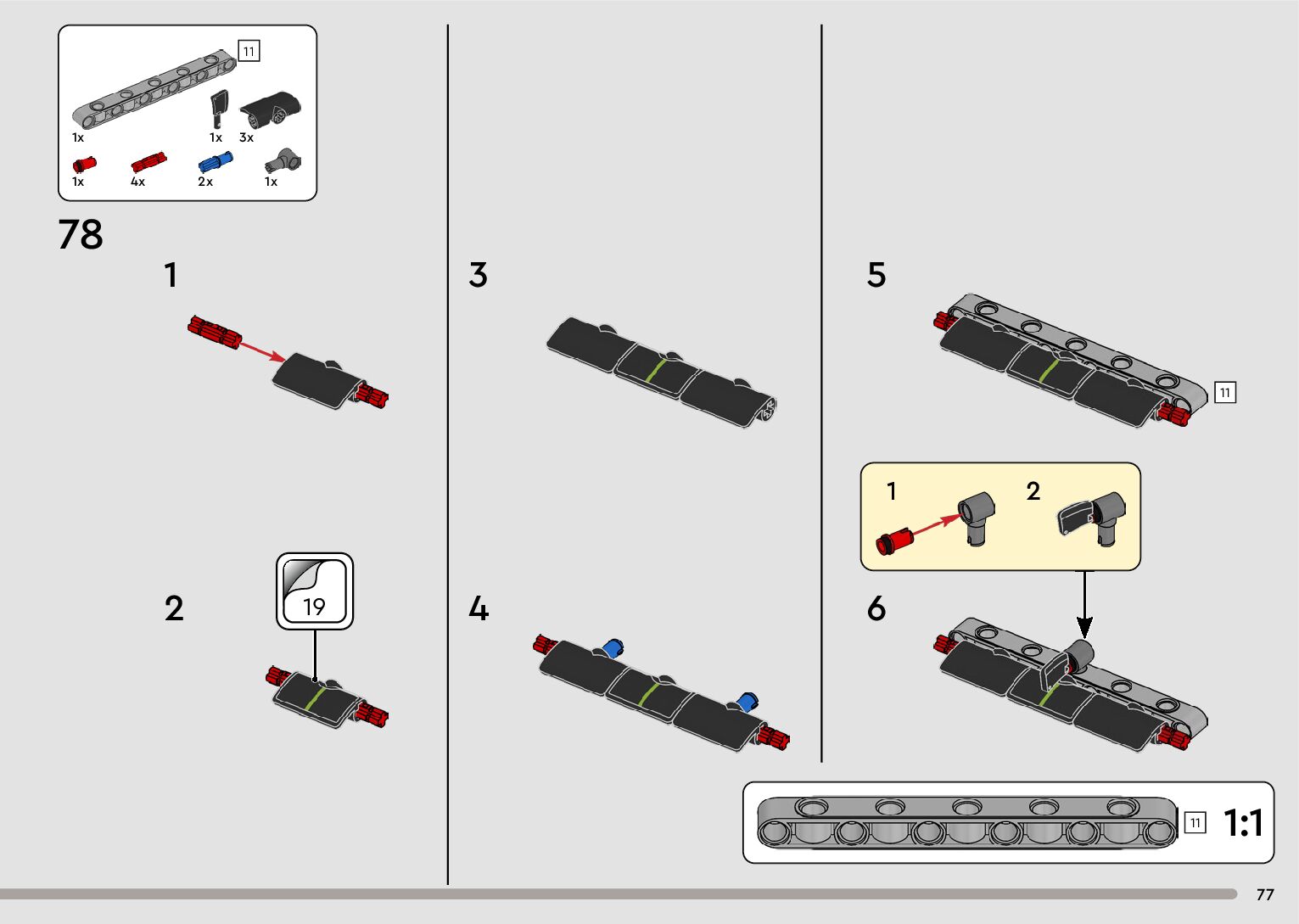 11

1x

1x 3x

1x 4x 2x 1x

78

1

2

19

3

4

5

11

1 2

6

11 1:1

77