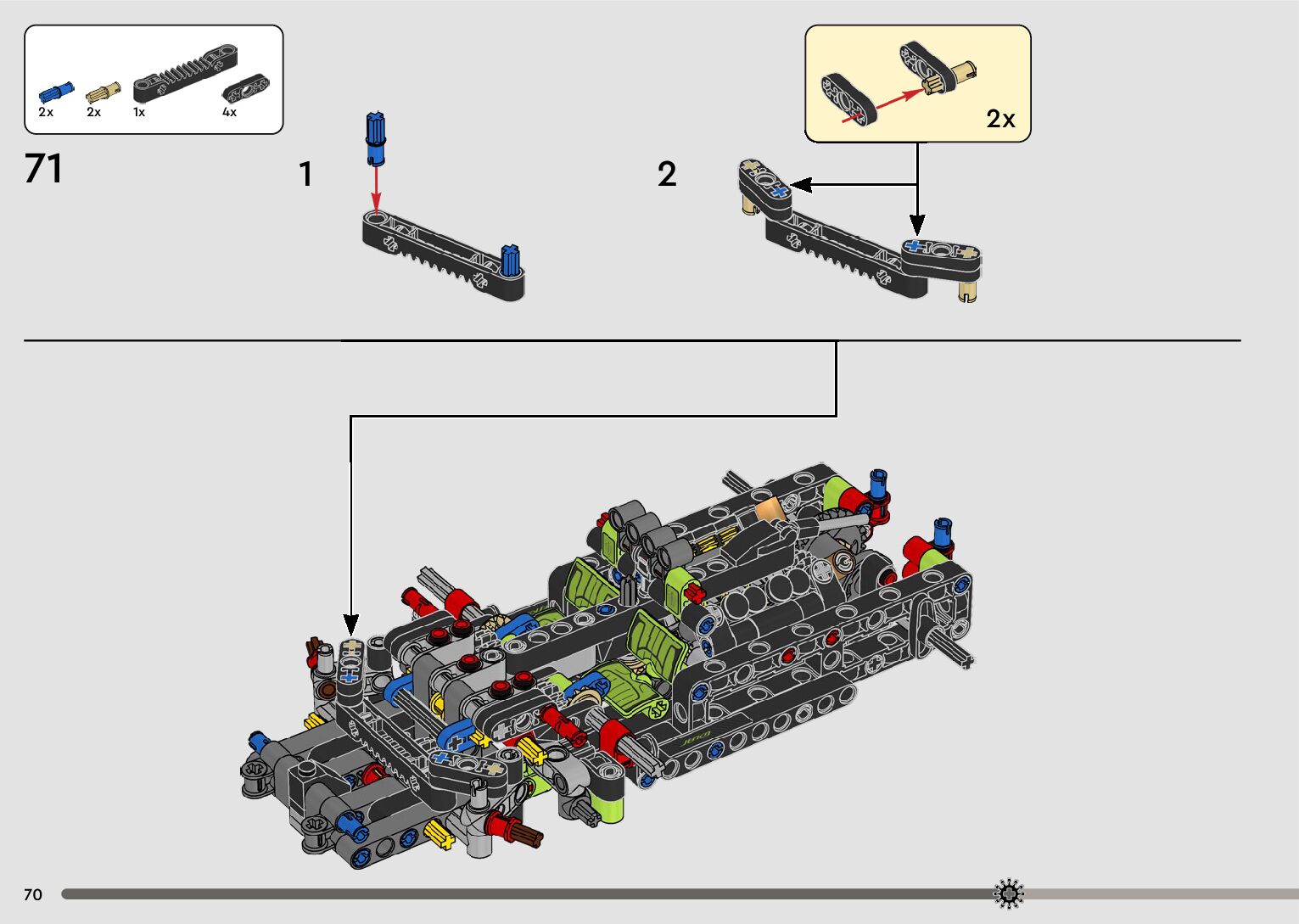 2x 2x 1x 4x

71

1

2

2x

70