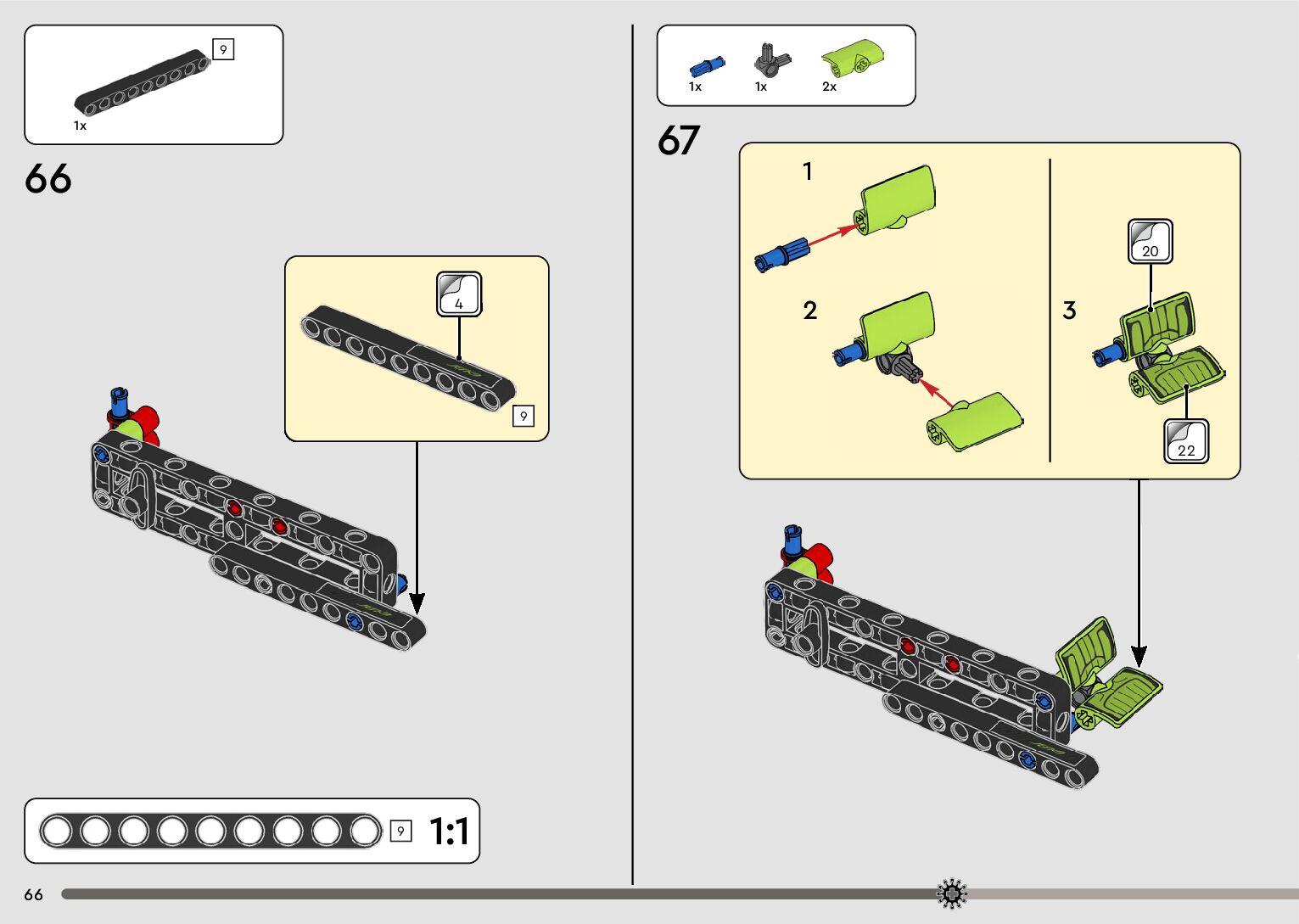 9

1x

66

4

9

9

1:1

66

1x

1x

2x

67

1

2

3

20

22