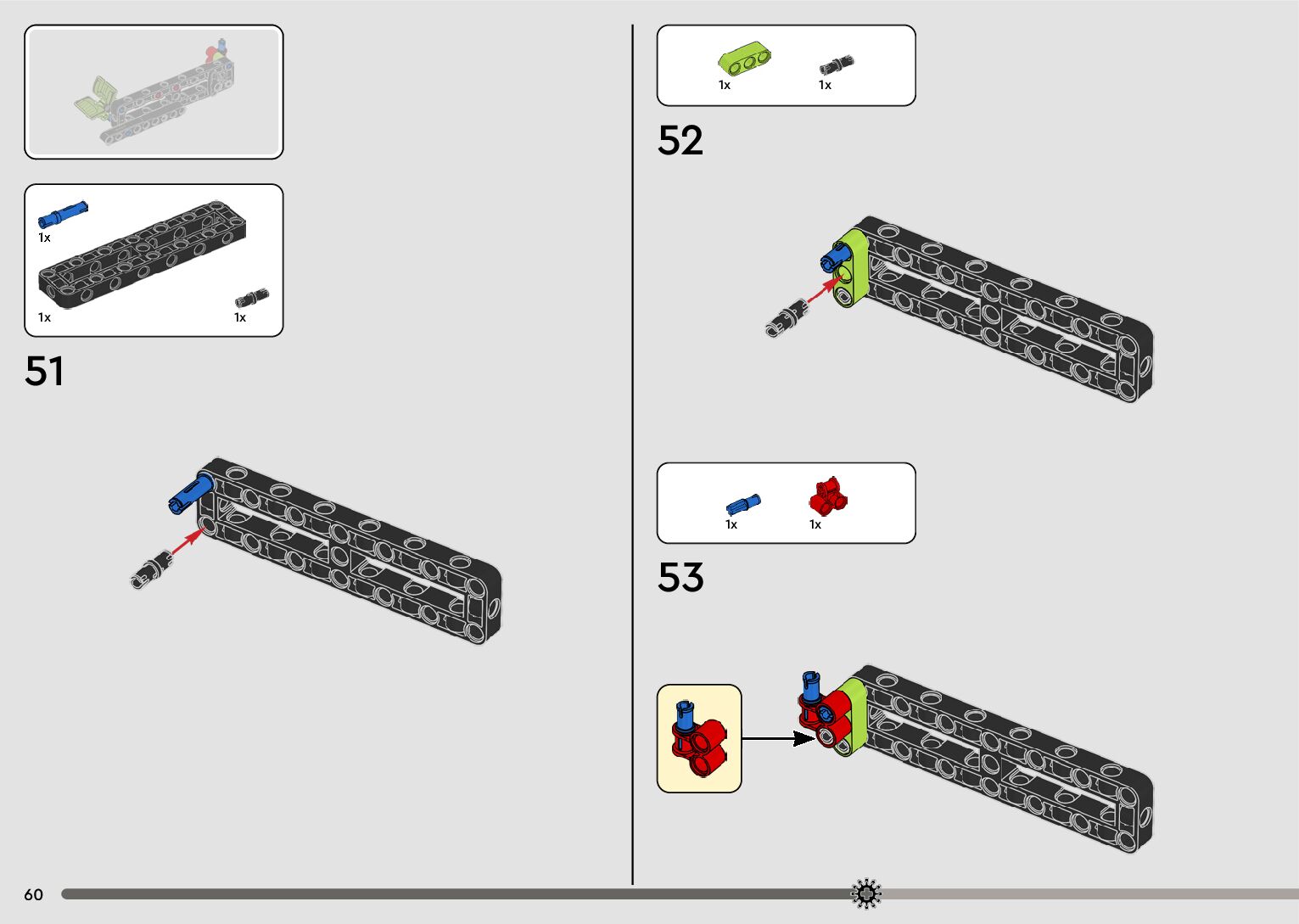 1x

1x

1x

51

1x

1x

52

1x

1x

53

60