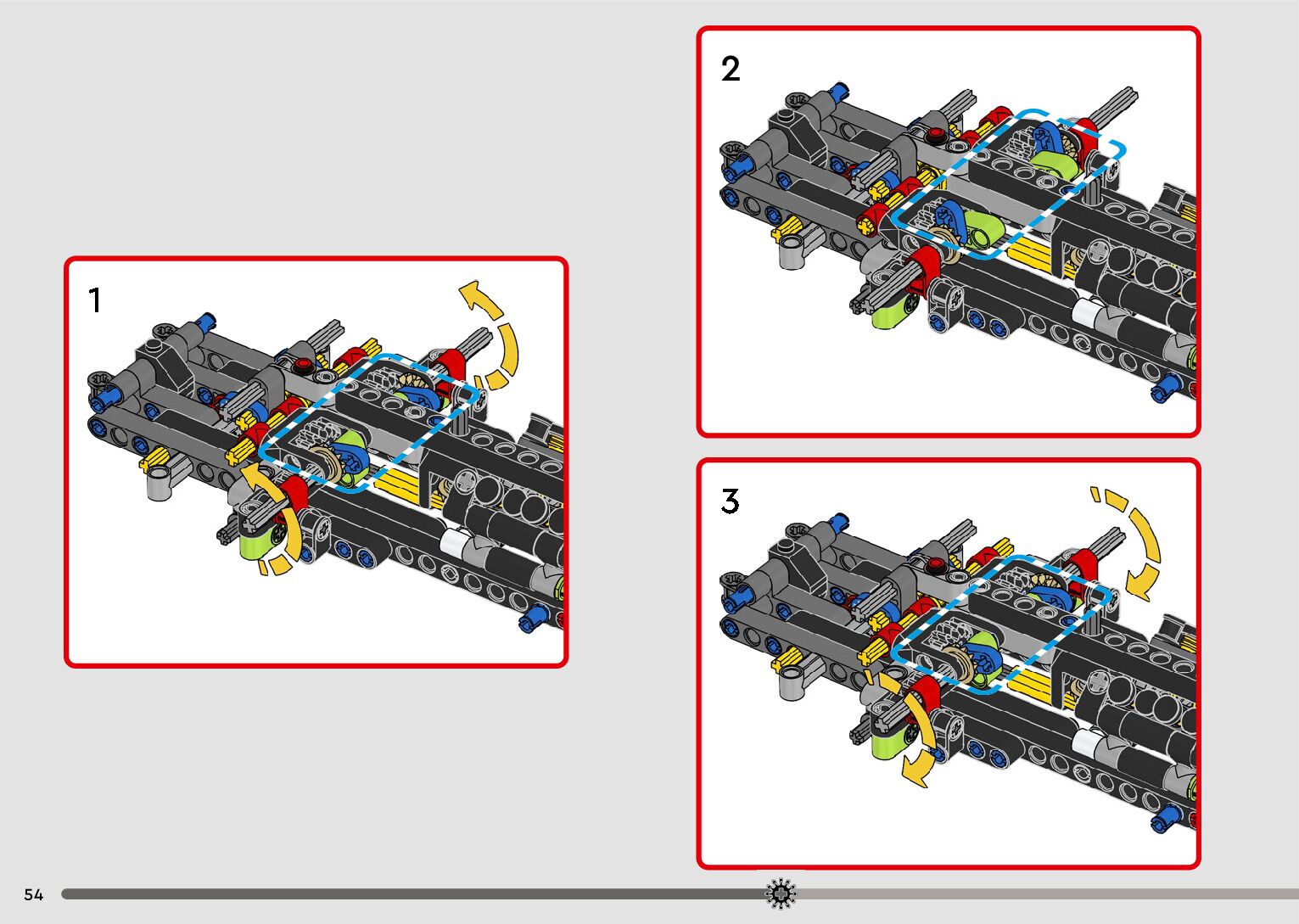 1

2

3

54