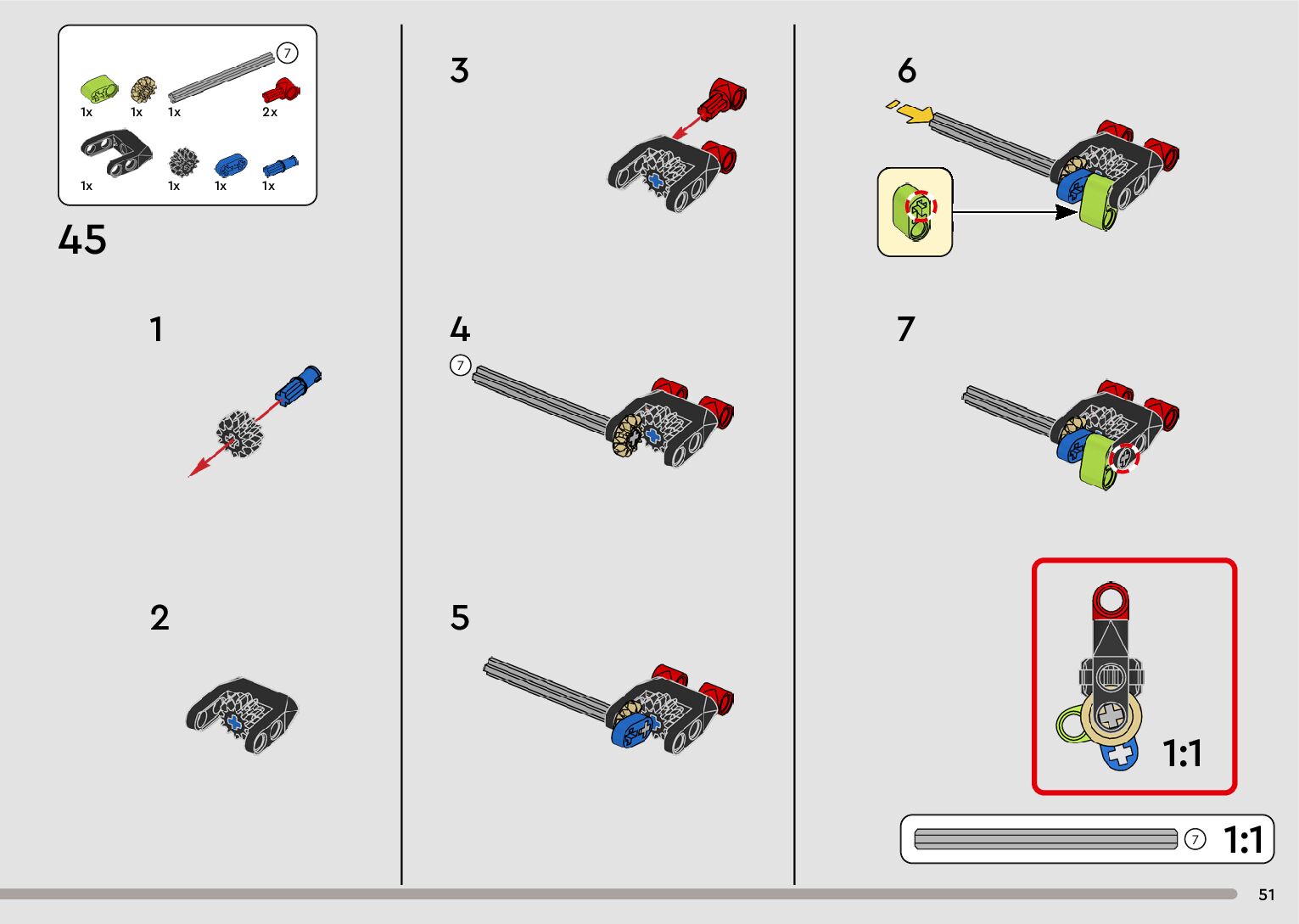 7

1x 1x 1x 2x

1x 1x 1x 1x

45

1

2

3

4

7

5

6

7

1:1

7 1:1

51