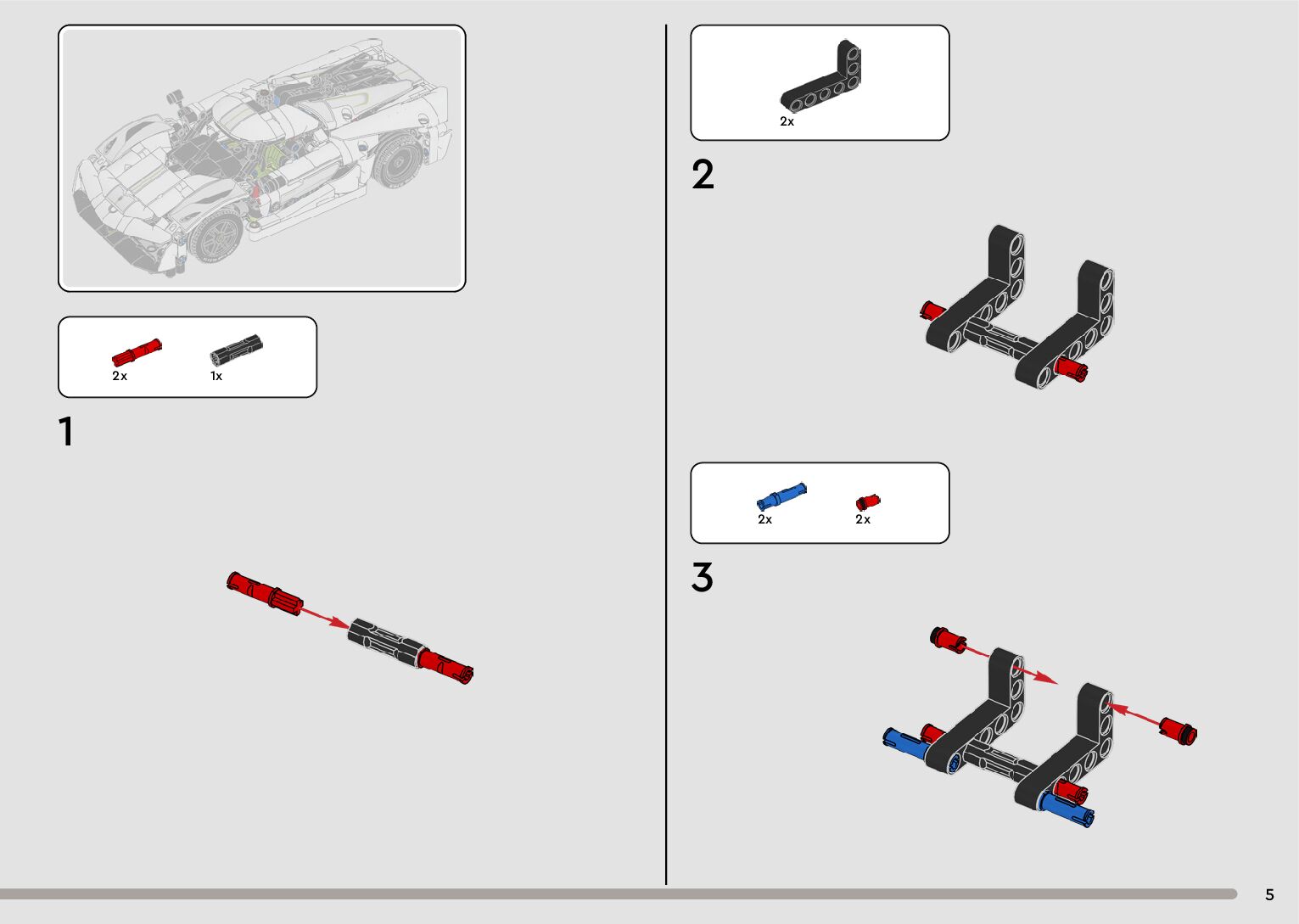 2x

1x

1

2x

2

2x

2x

3

5