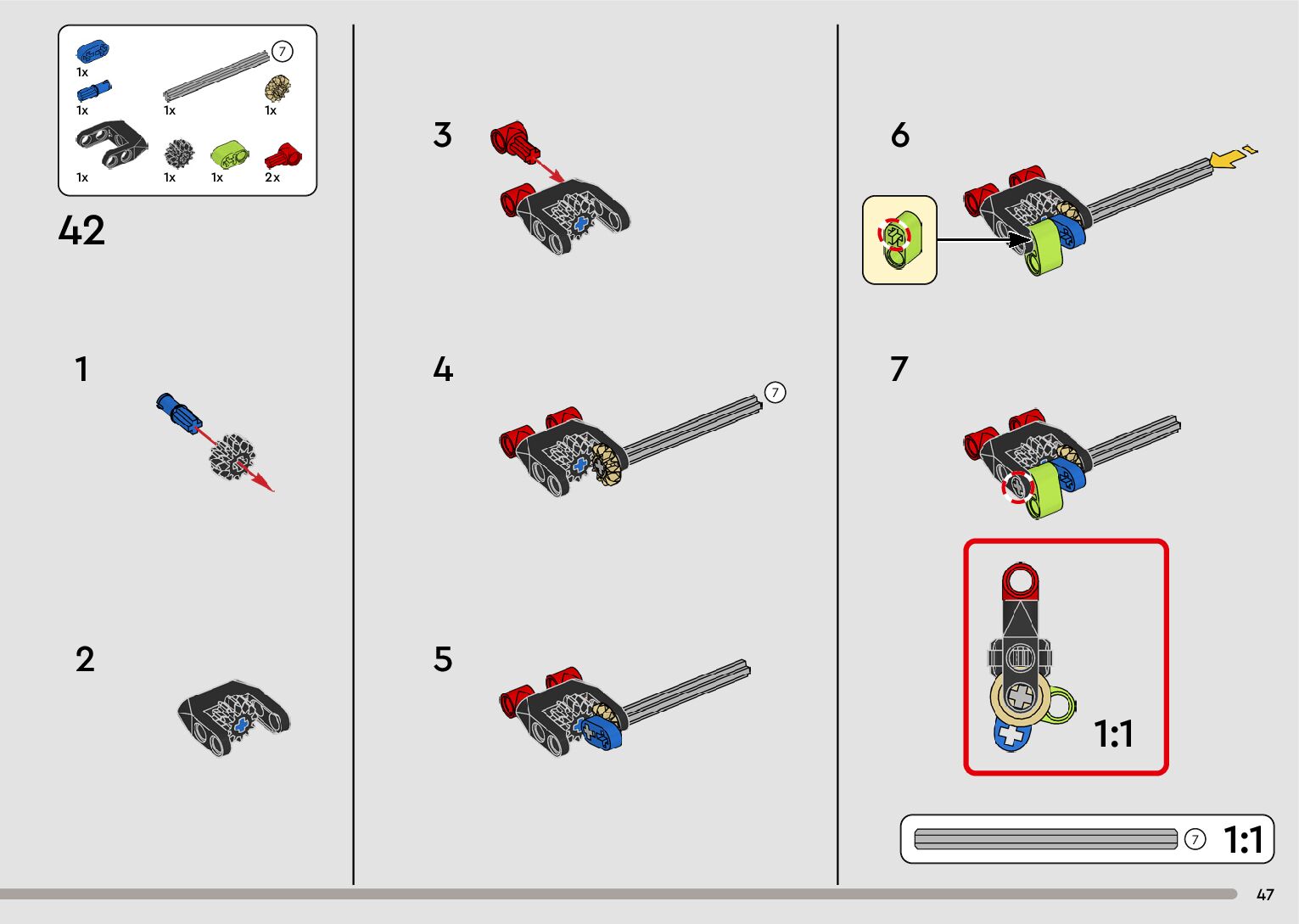 1x
1x
1x
7
1x
1x
1x
1x
2x

42

1

2

3

4
7

5

6

7

1:1

7
1:1

47