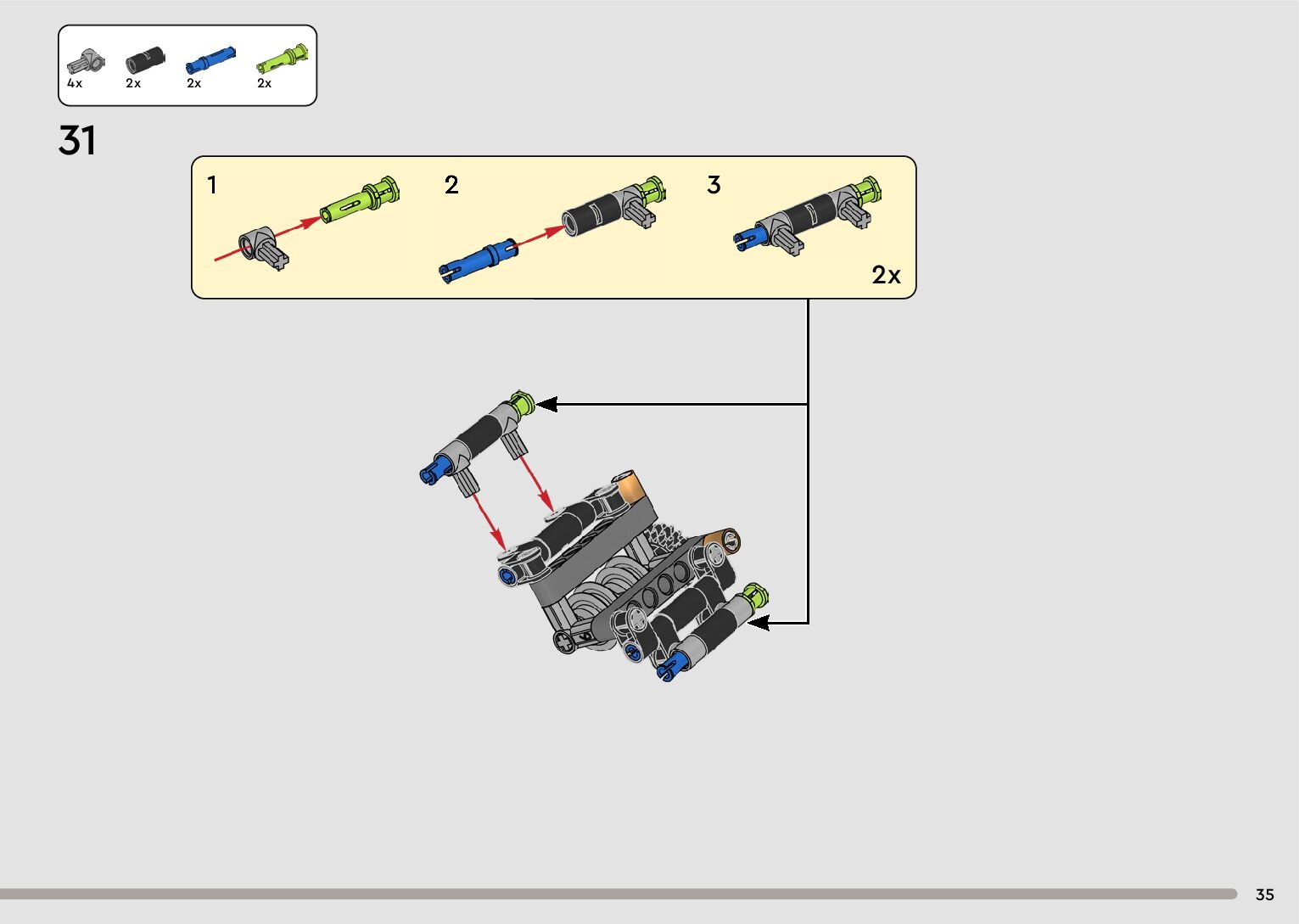 4x 2x 2x 2x

31

1

2

3

2x

35