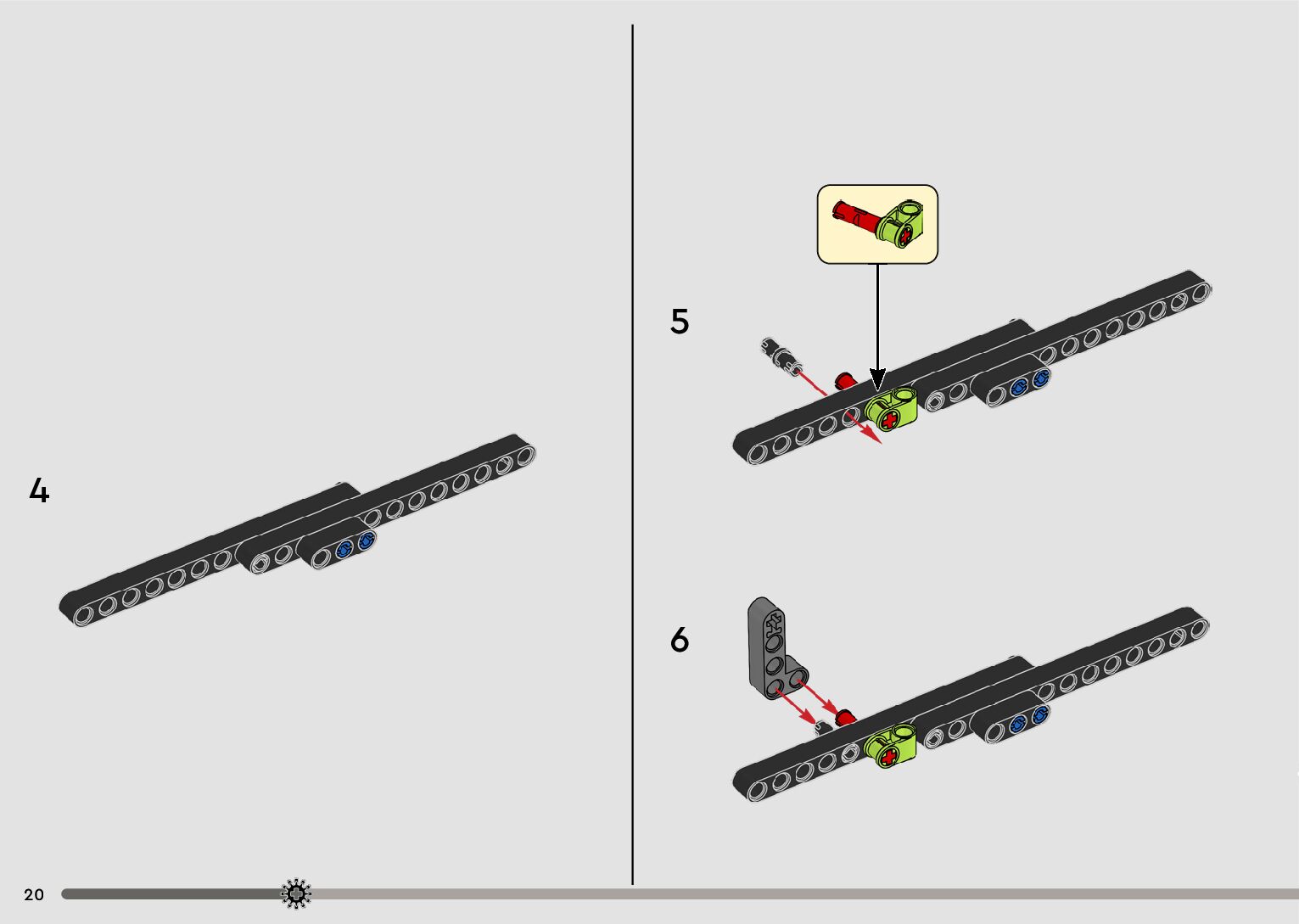 4

5

6

20