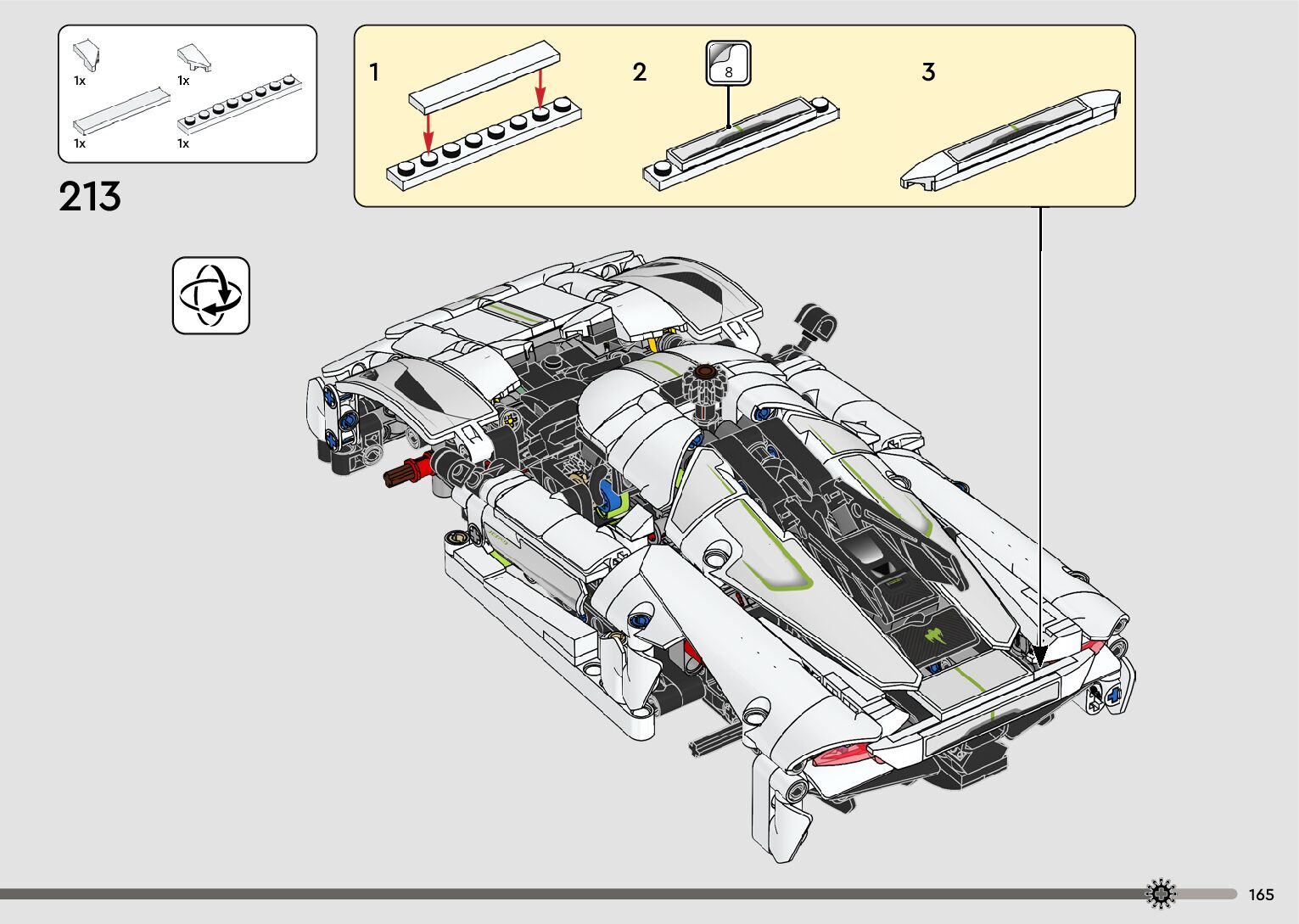 1x
1x
1x
1x

213

1

2

8

3

165