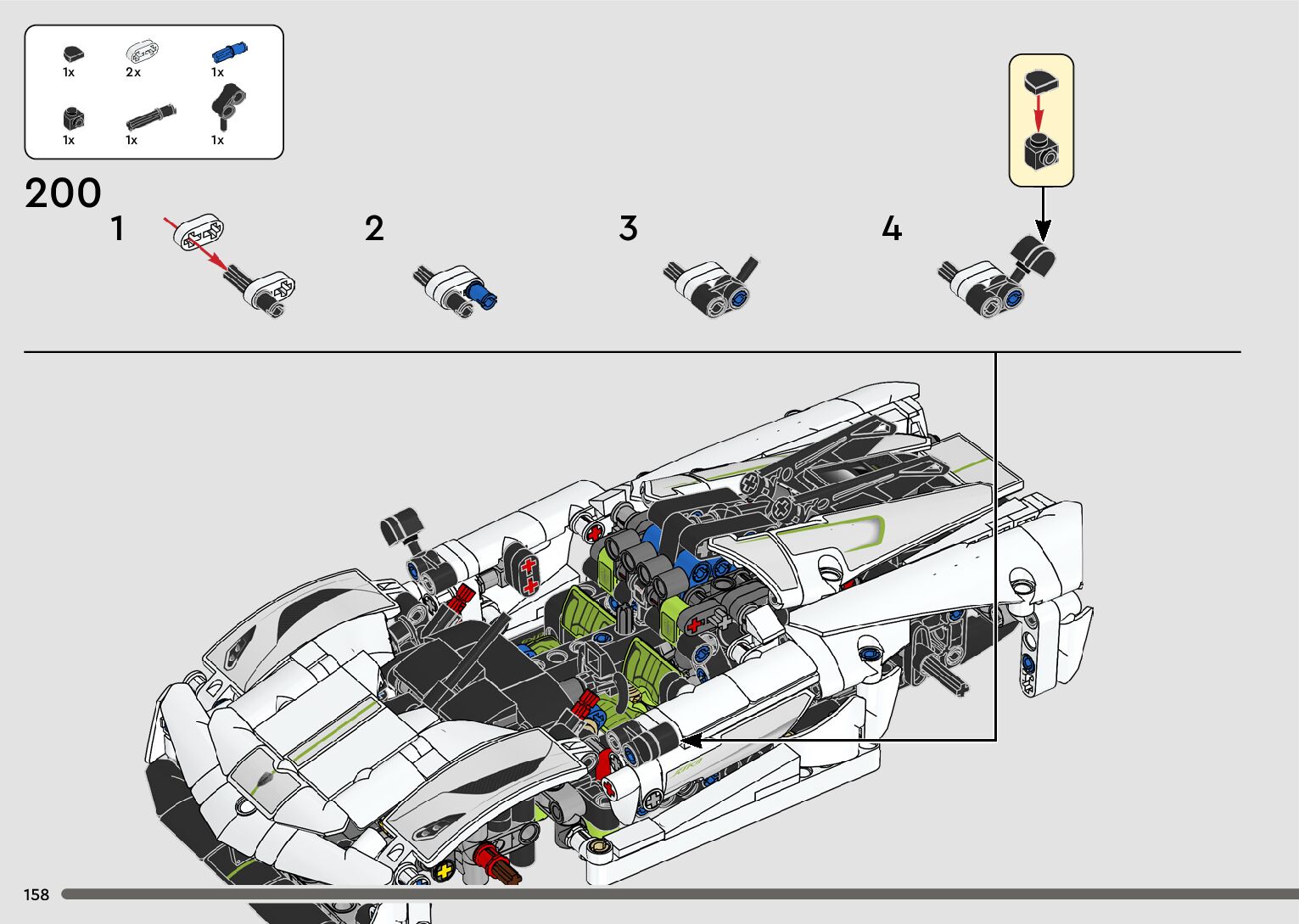 1x 2x 1x
1x 1x 1x

200

1

2

3

4

158