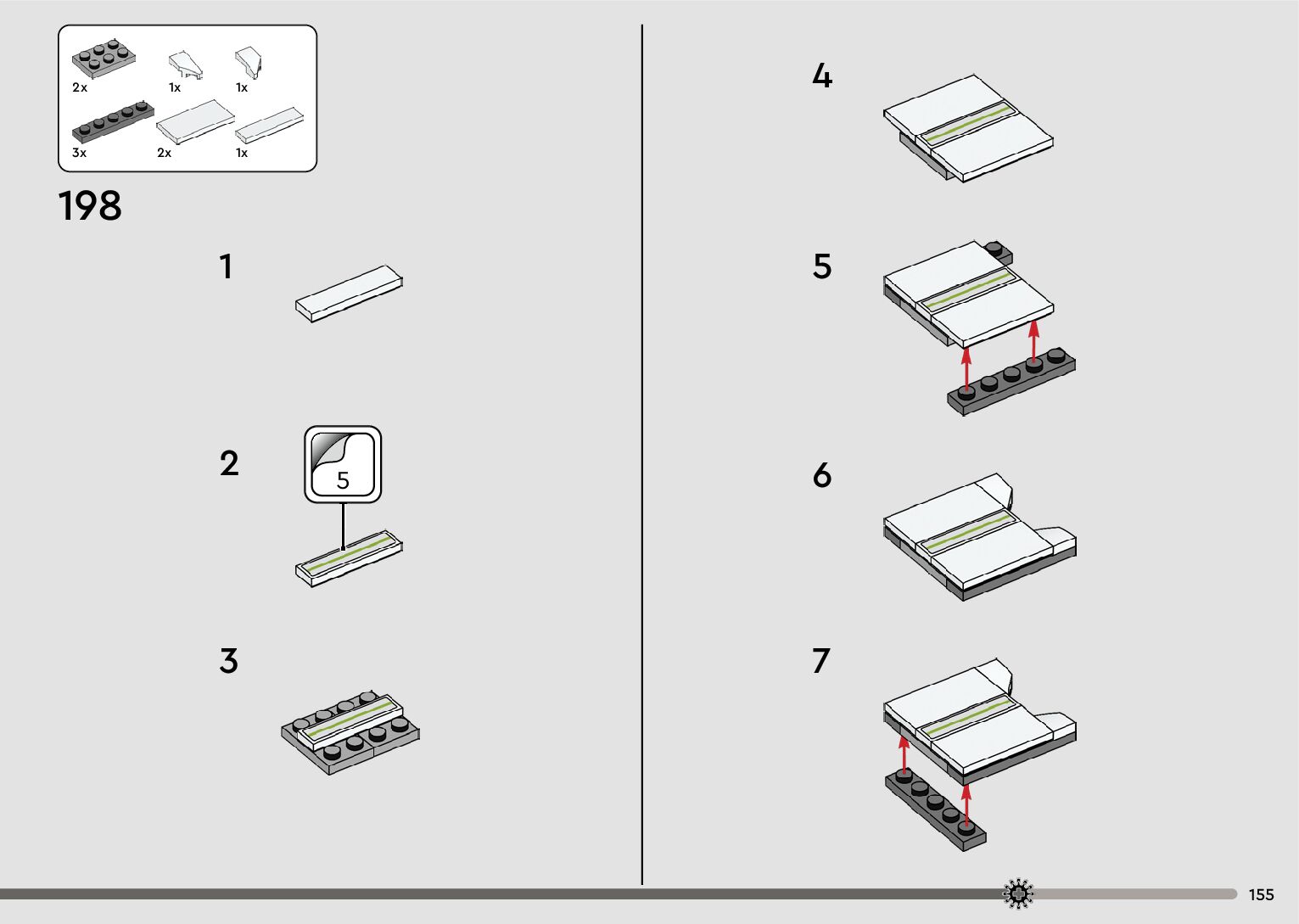 2x
1x
1x
3x
2x
1x

198

1

2

5

3

4

5

6

7

155