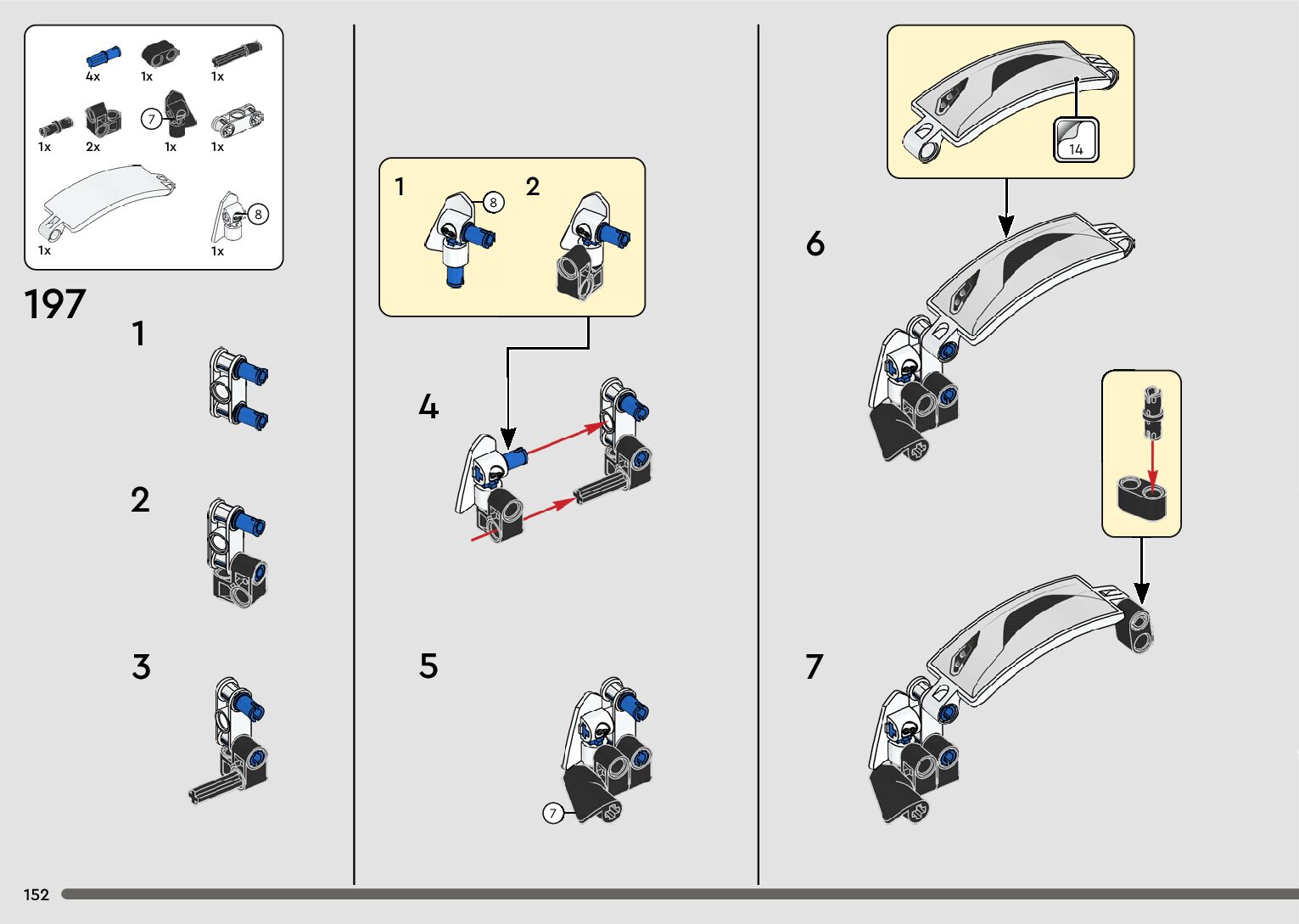 4x
1x
1x
1x
2x
7
1x
1x
1x
8
1x

197

1

2

3

1
8
2

4

5

7

14

6

7

152