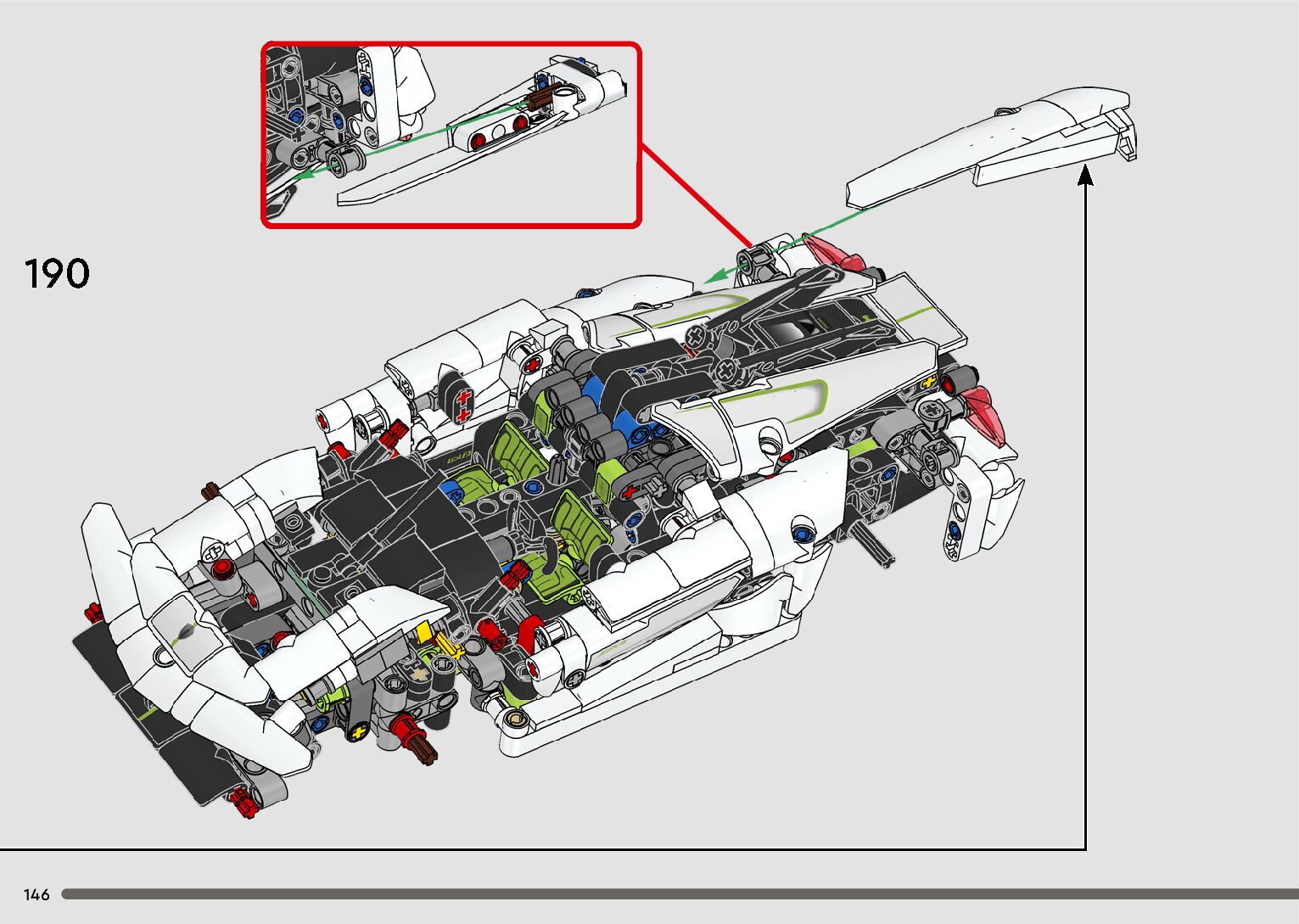 190

146