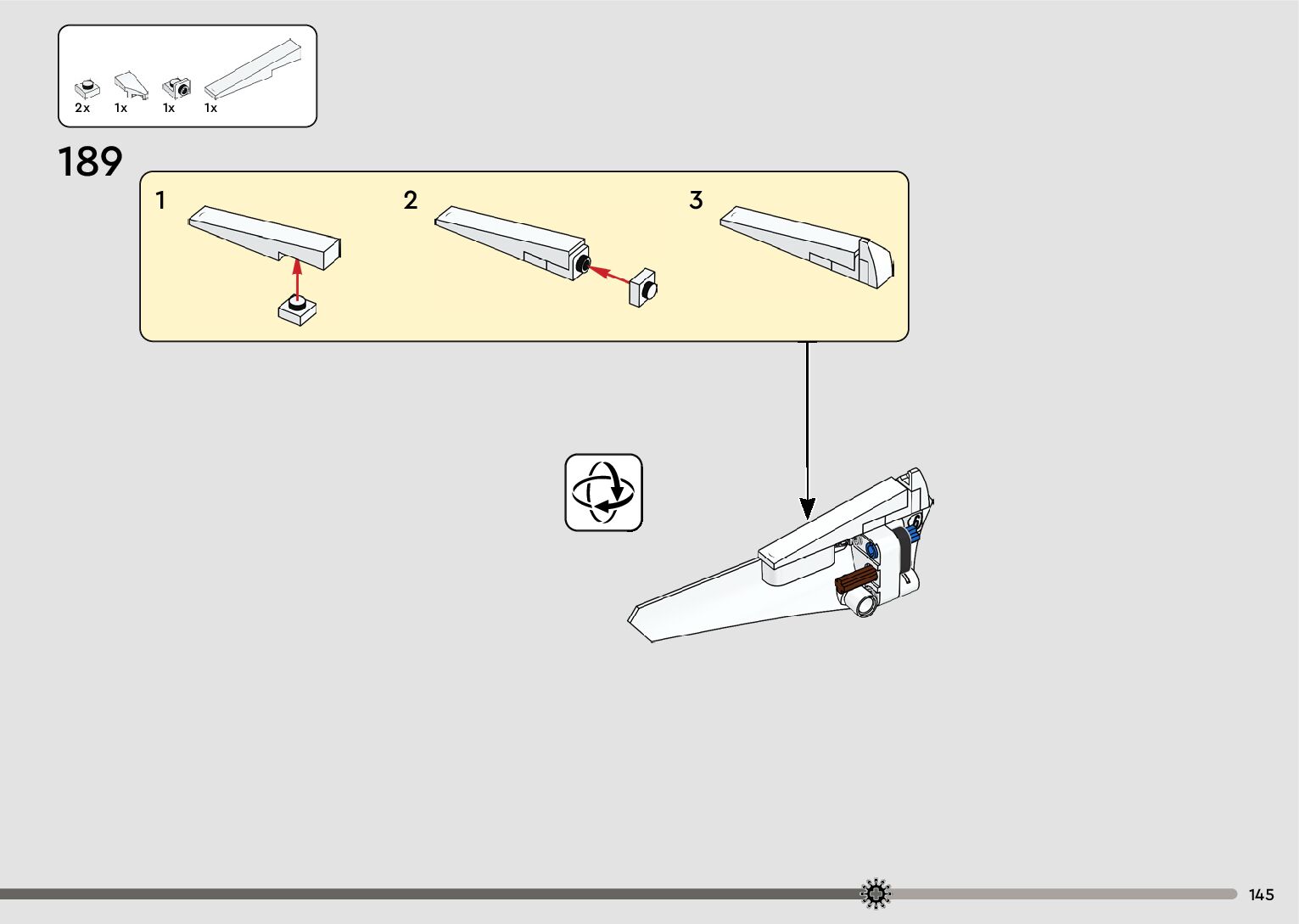 2x 1x 1x 1x

189

1

2

3

145