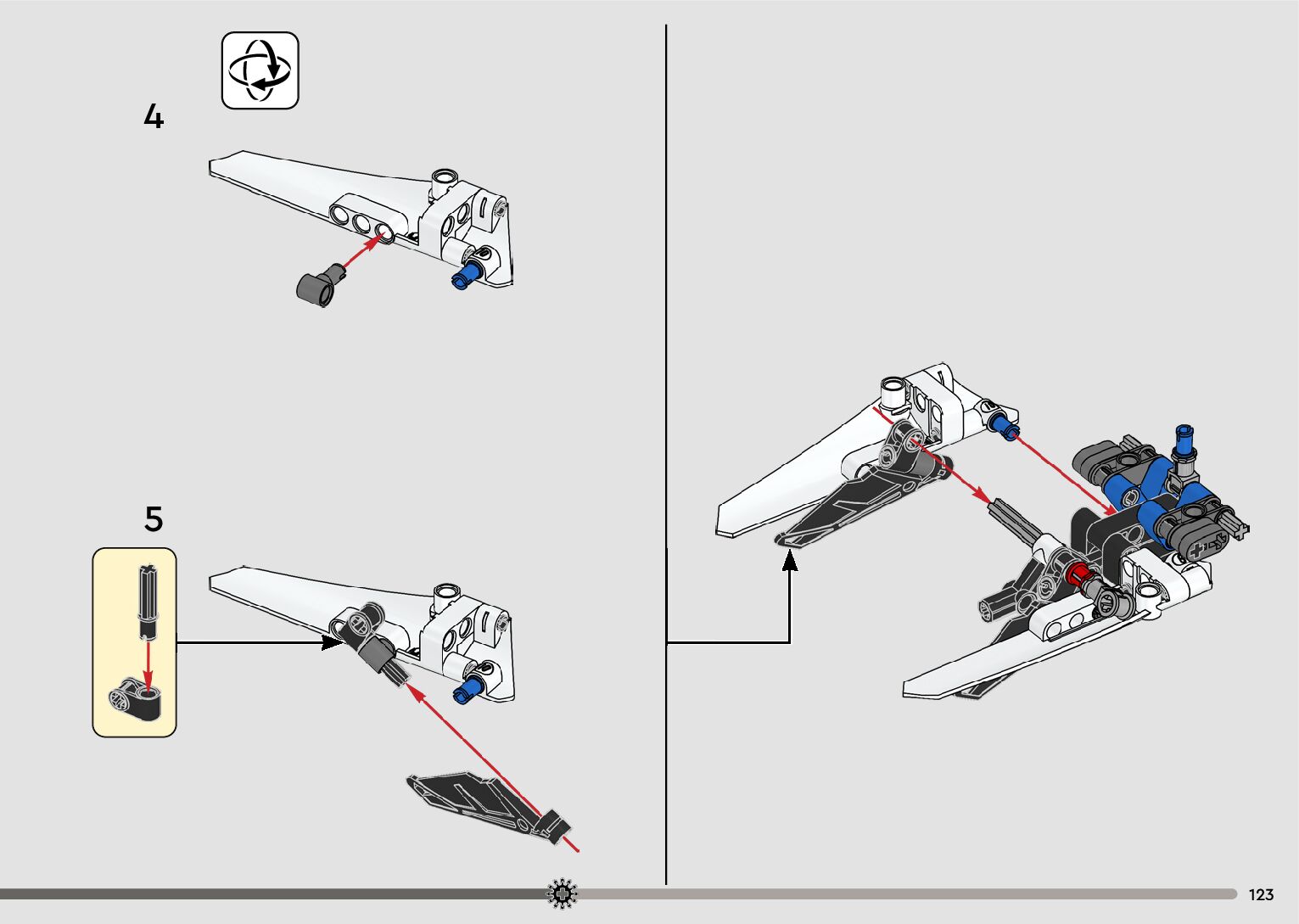 4

5

123