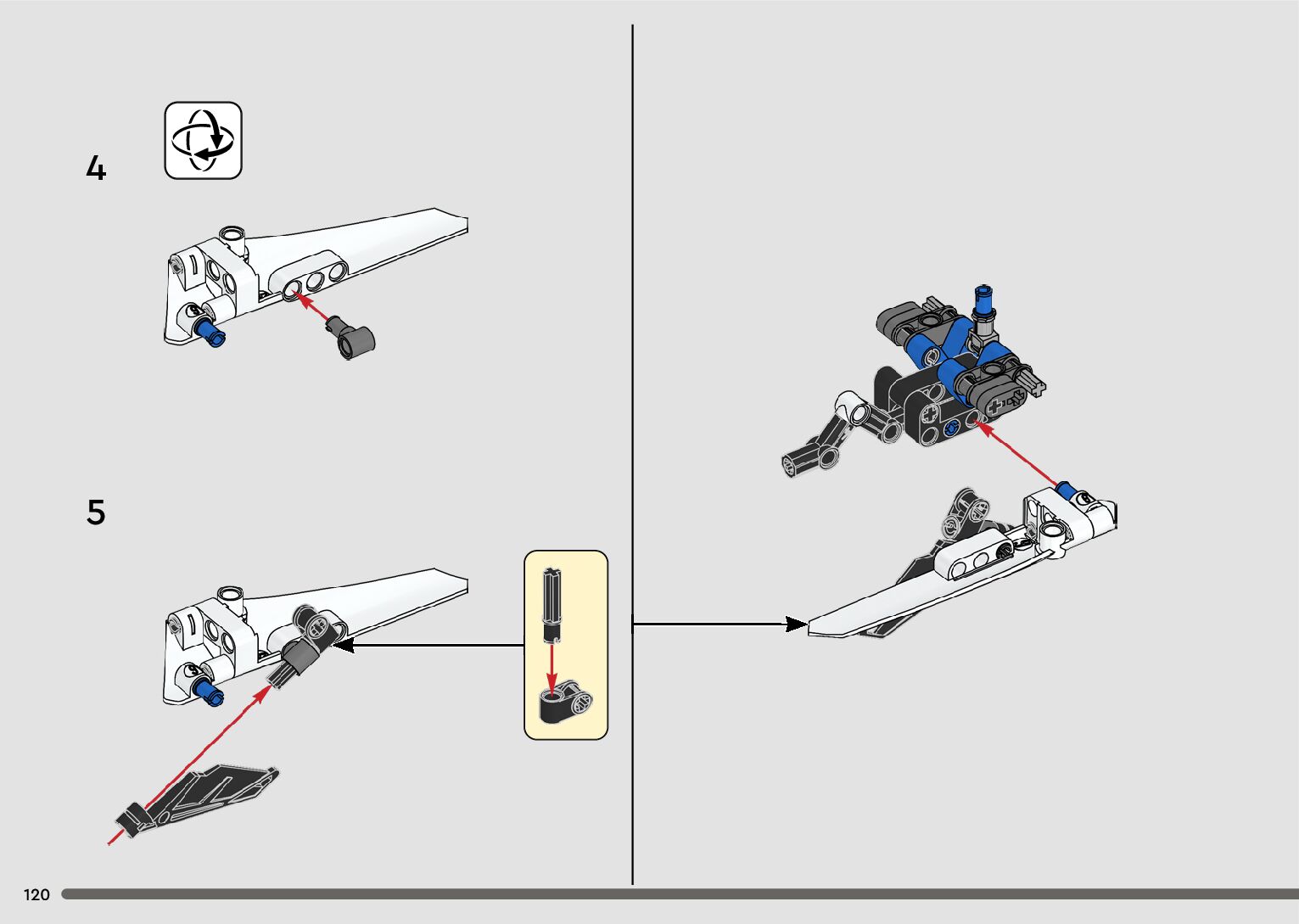 4

5

120