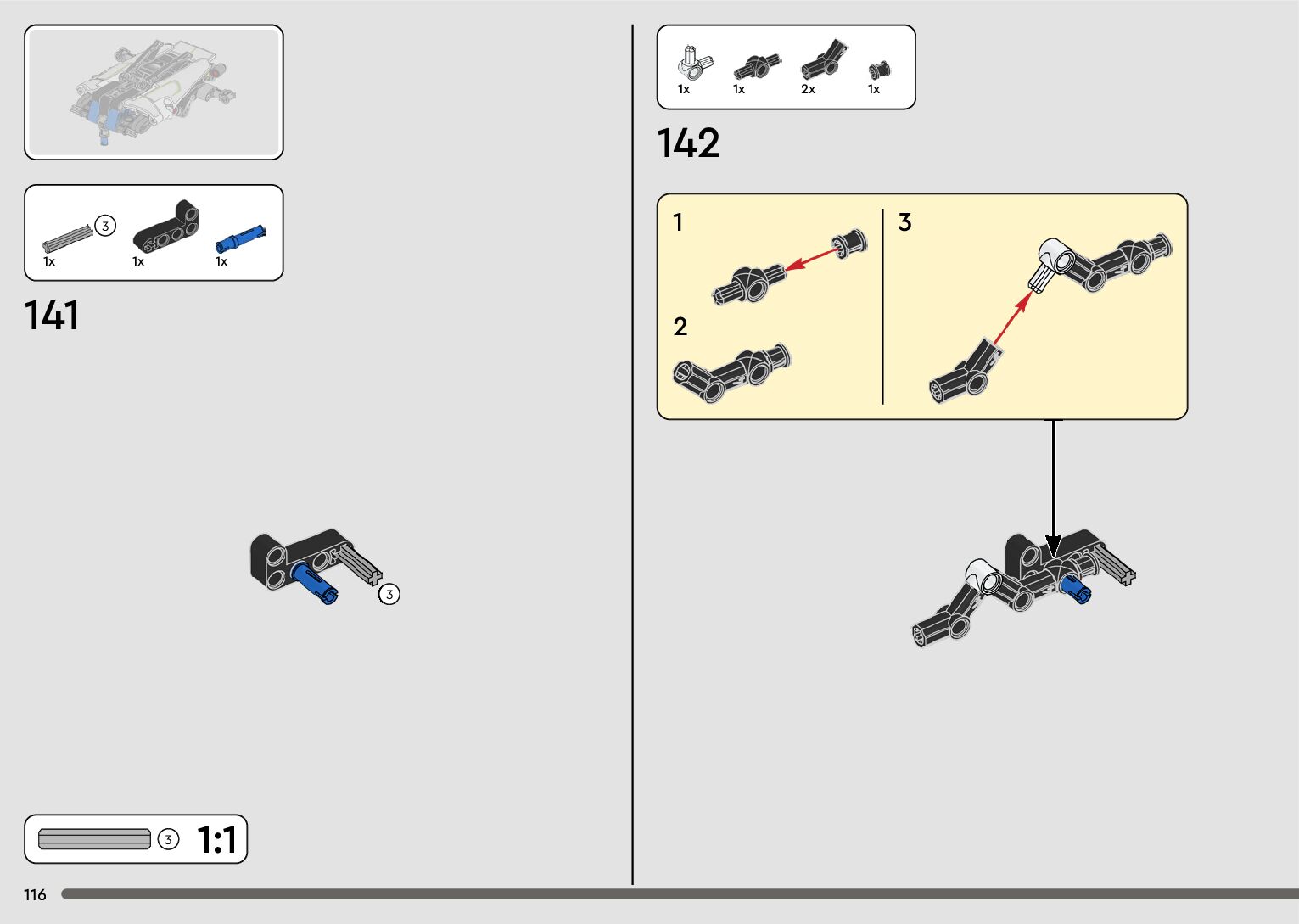 3
1x
1x
1x

141

3

3 1:1

116

1x
1x
2x
1x

142

1

2

3