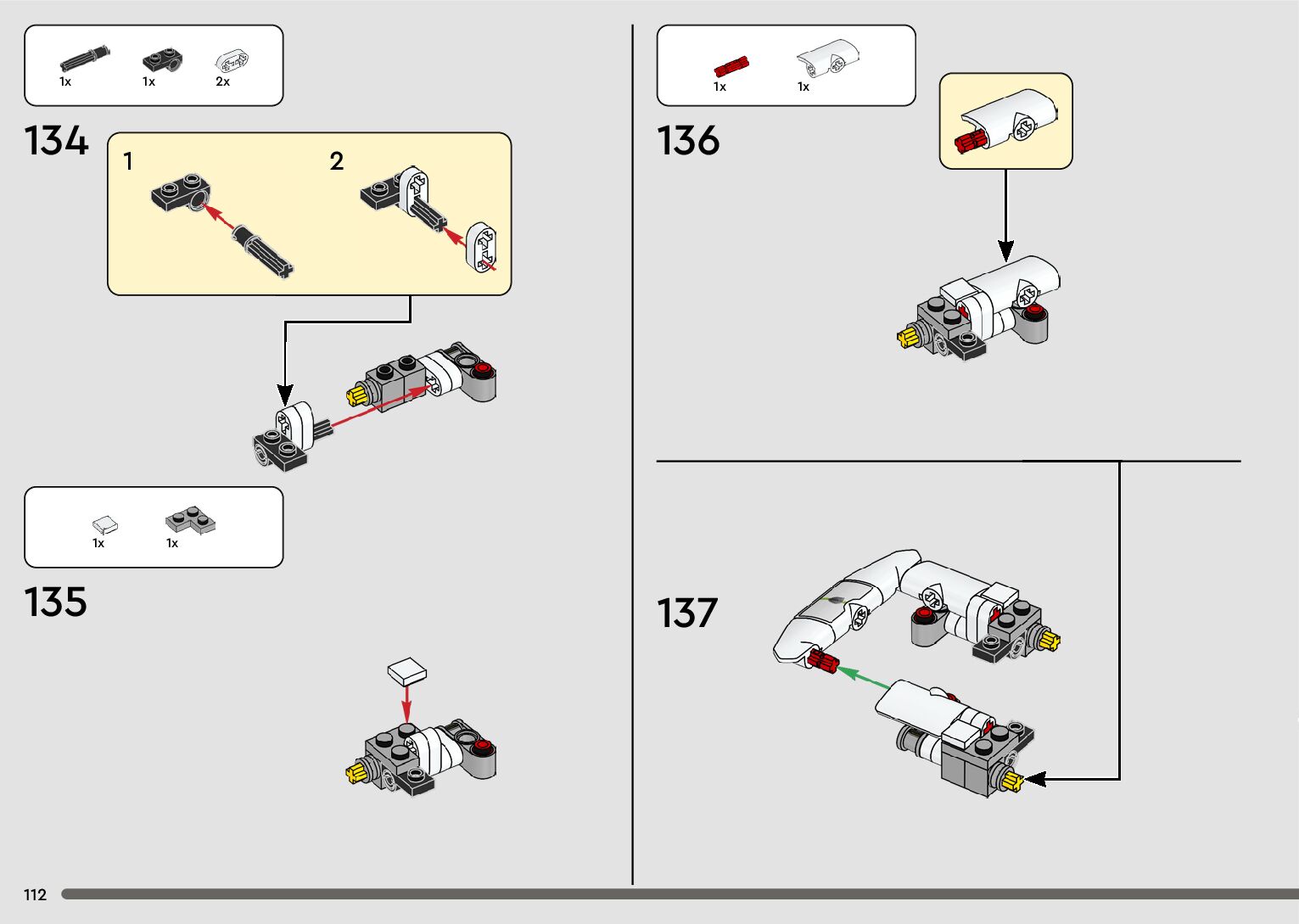 1x 1x 2x

134

1

2

1x 1x

135

1x 1x

136

137

112