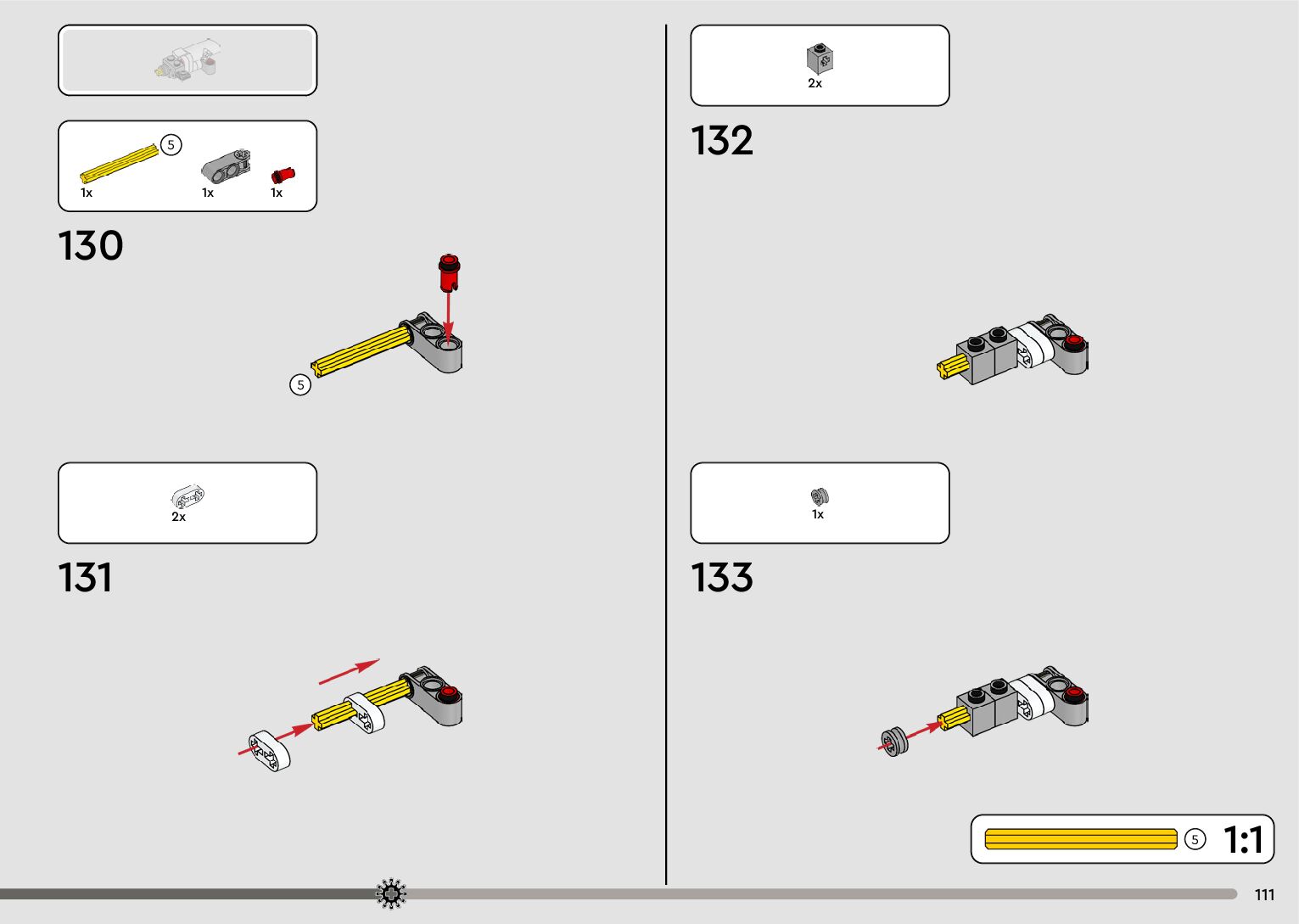 5

1x

1x

1x

130

5

2x

131

2x

132

1x

133

5

1:1

111