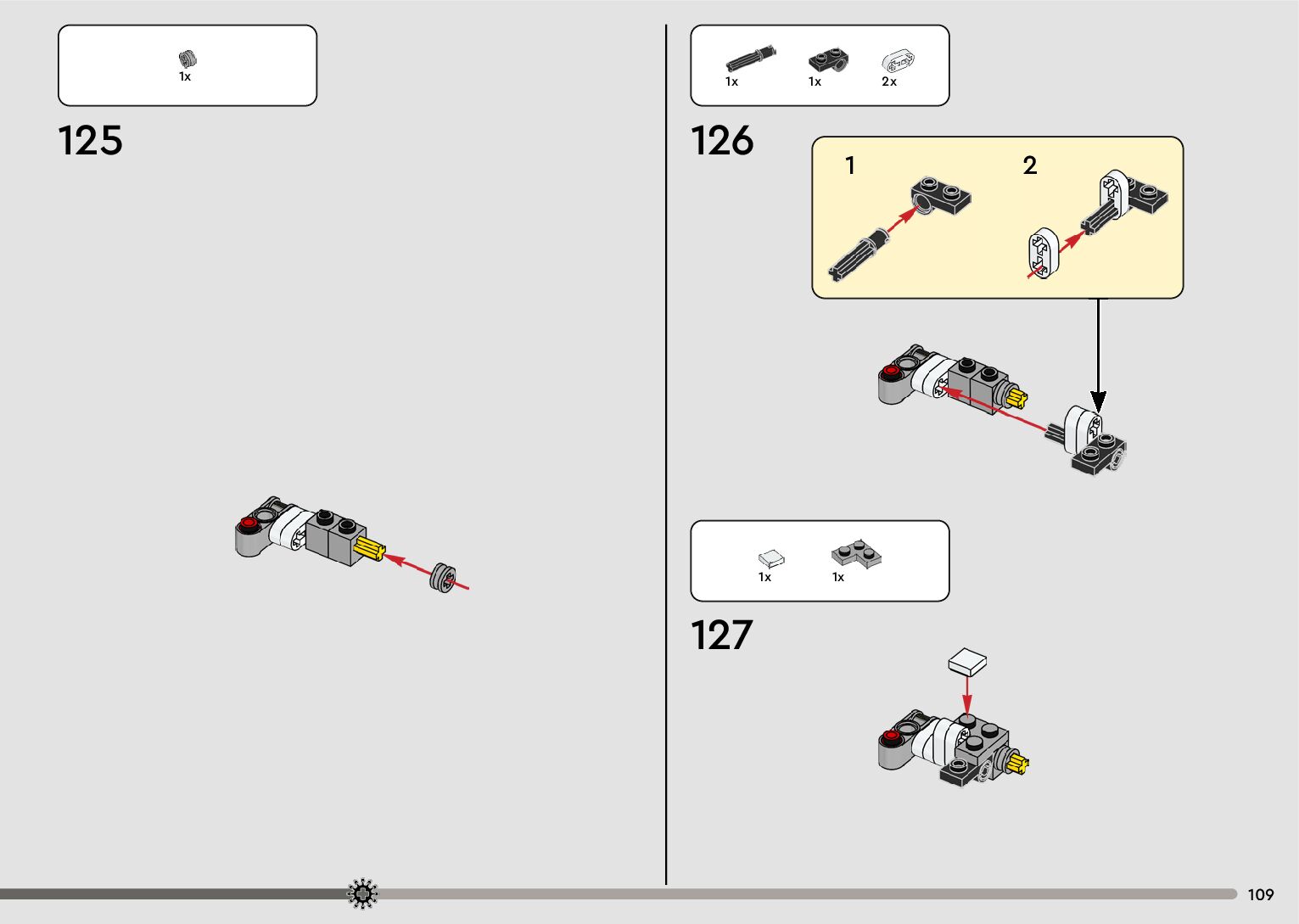 1x

125

1x 1x 2x

126

1

2

1x 1x

127

109