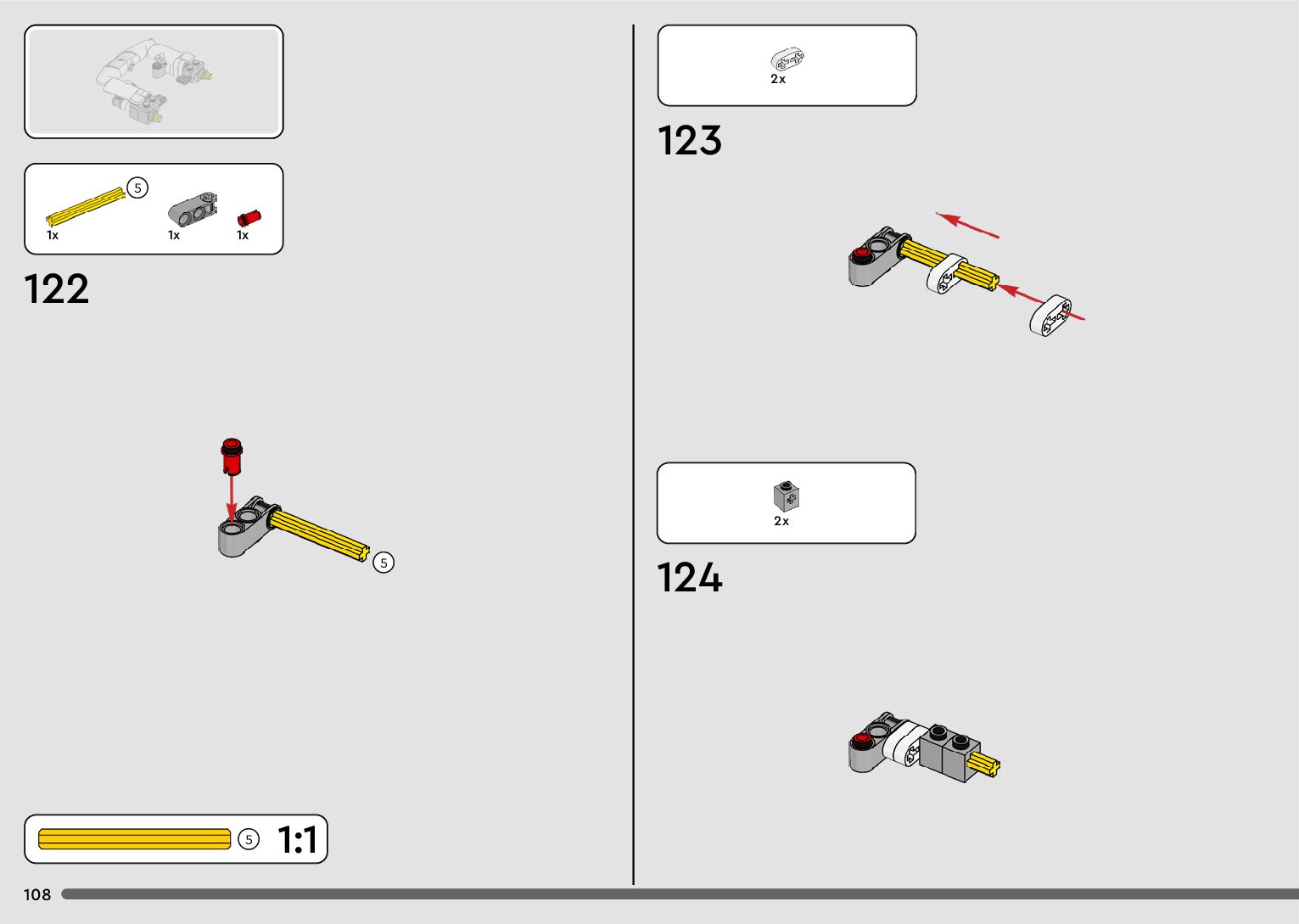 5

1x 1x 1x

122

5

5 1:1

108

2x

123

2x

124