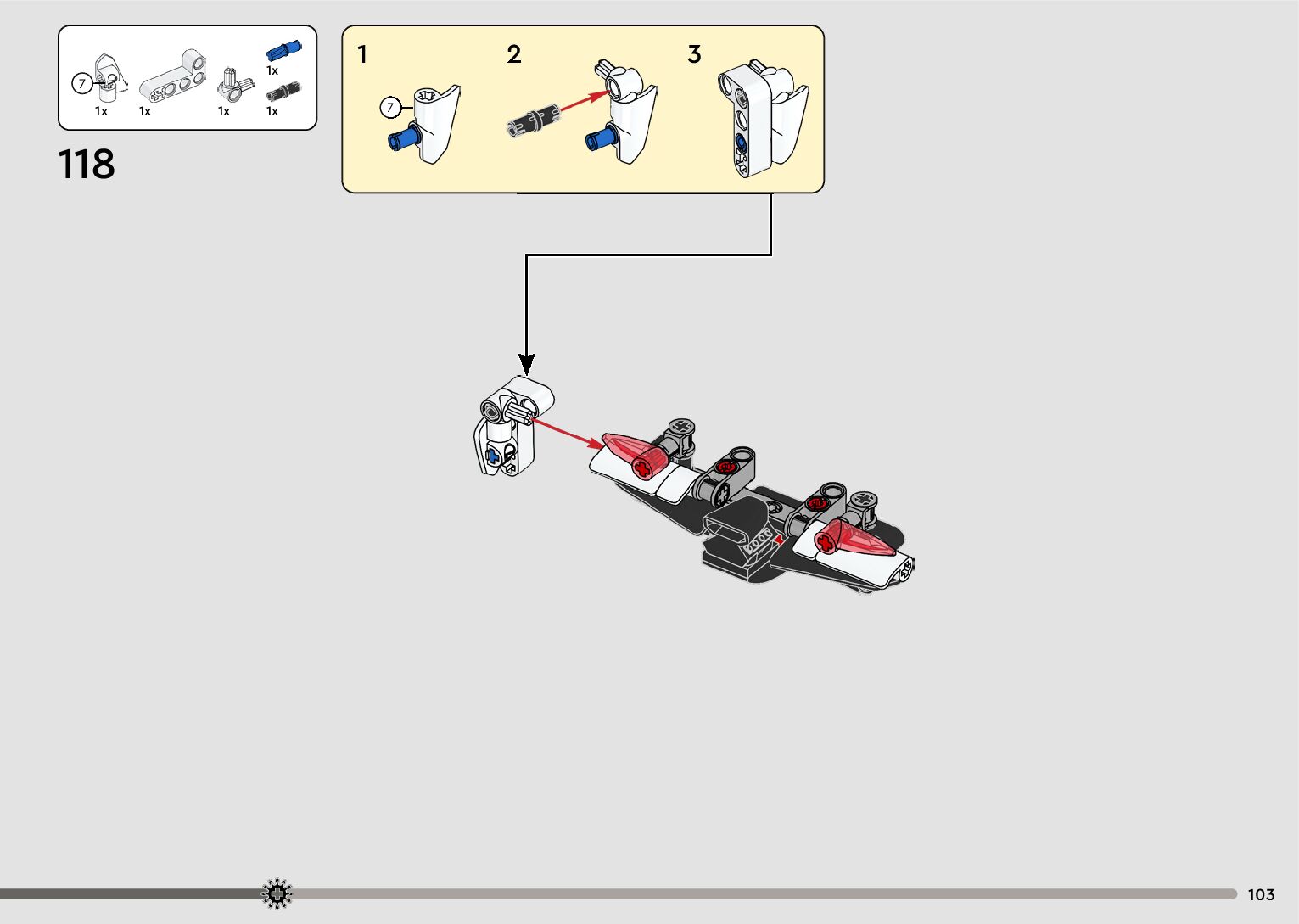 7
1x
1x
1x
1x
1x

118

1
7
2
3

103