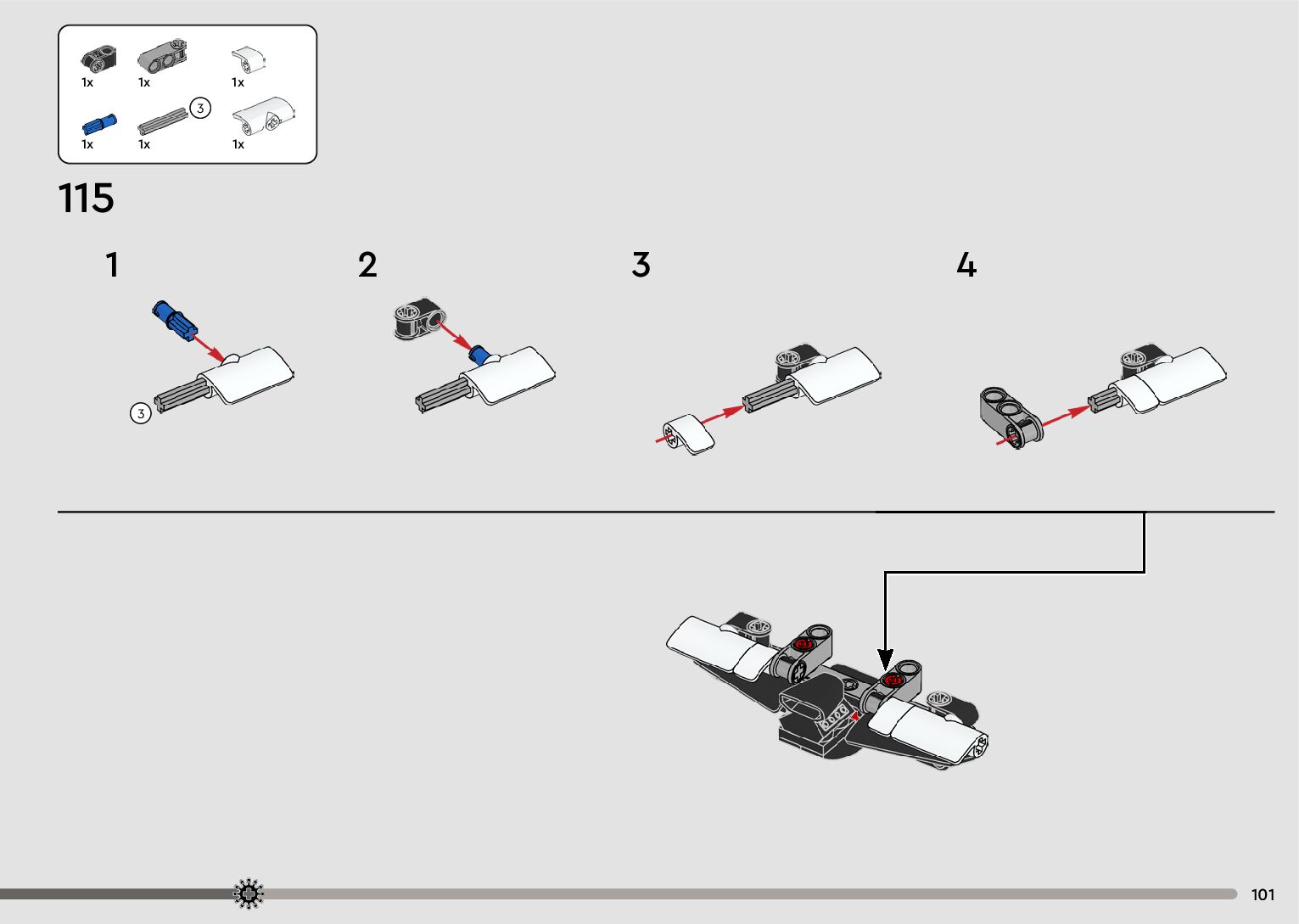 1x 1x 1x
1x 1x 3 1x

115

1

3

2

3

4

101