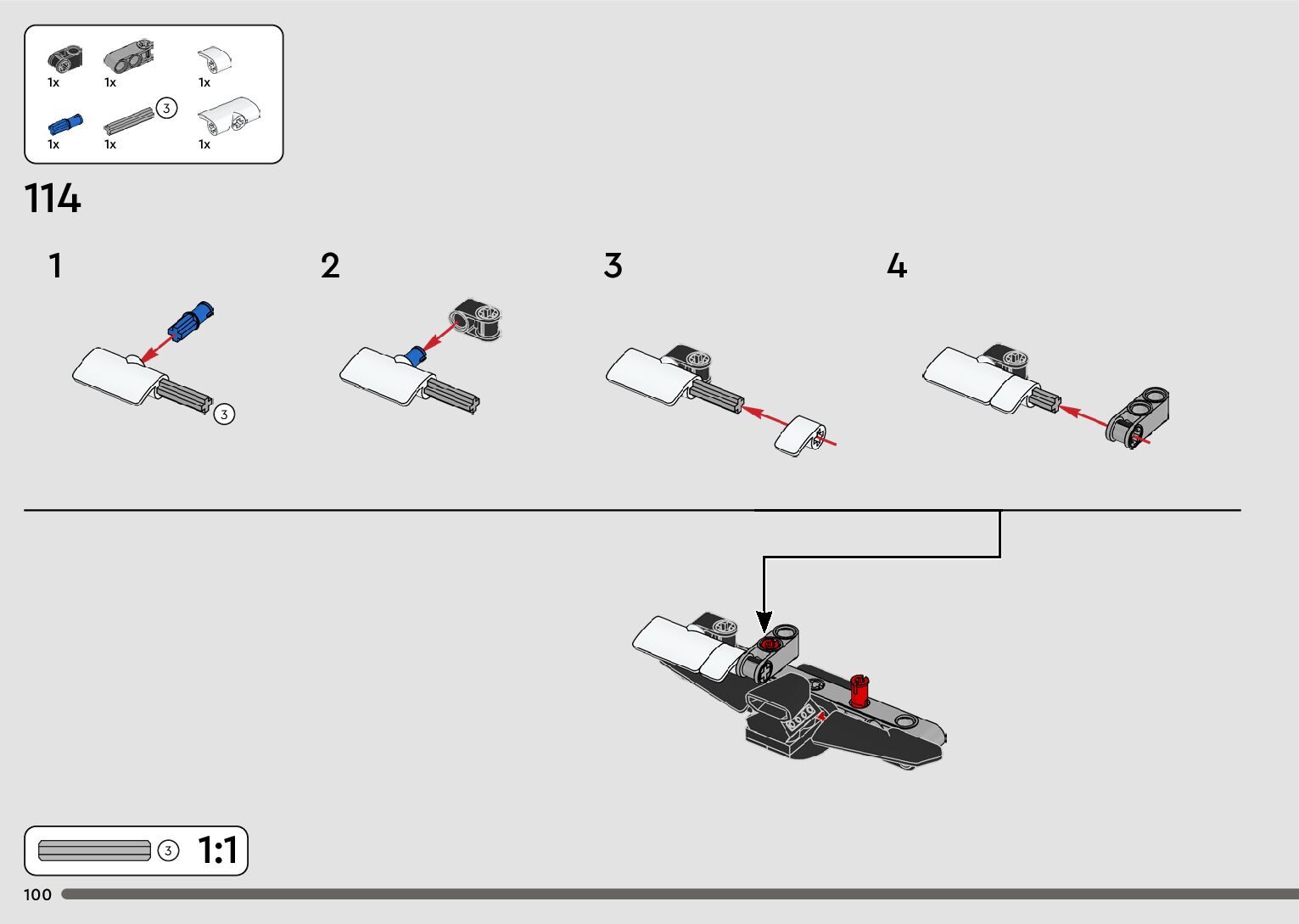 1x 1x 1x

1x 1x 3 1x

114

1

3

2

3

4

3 1:1

100