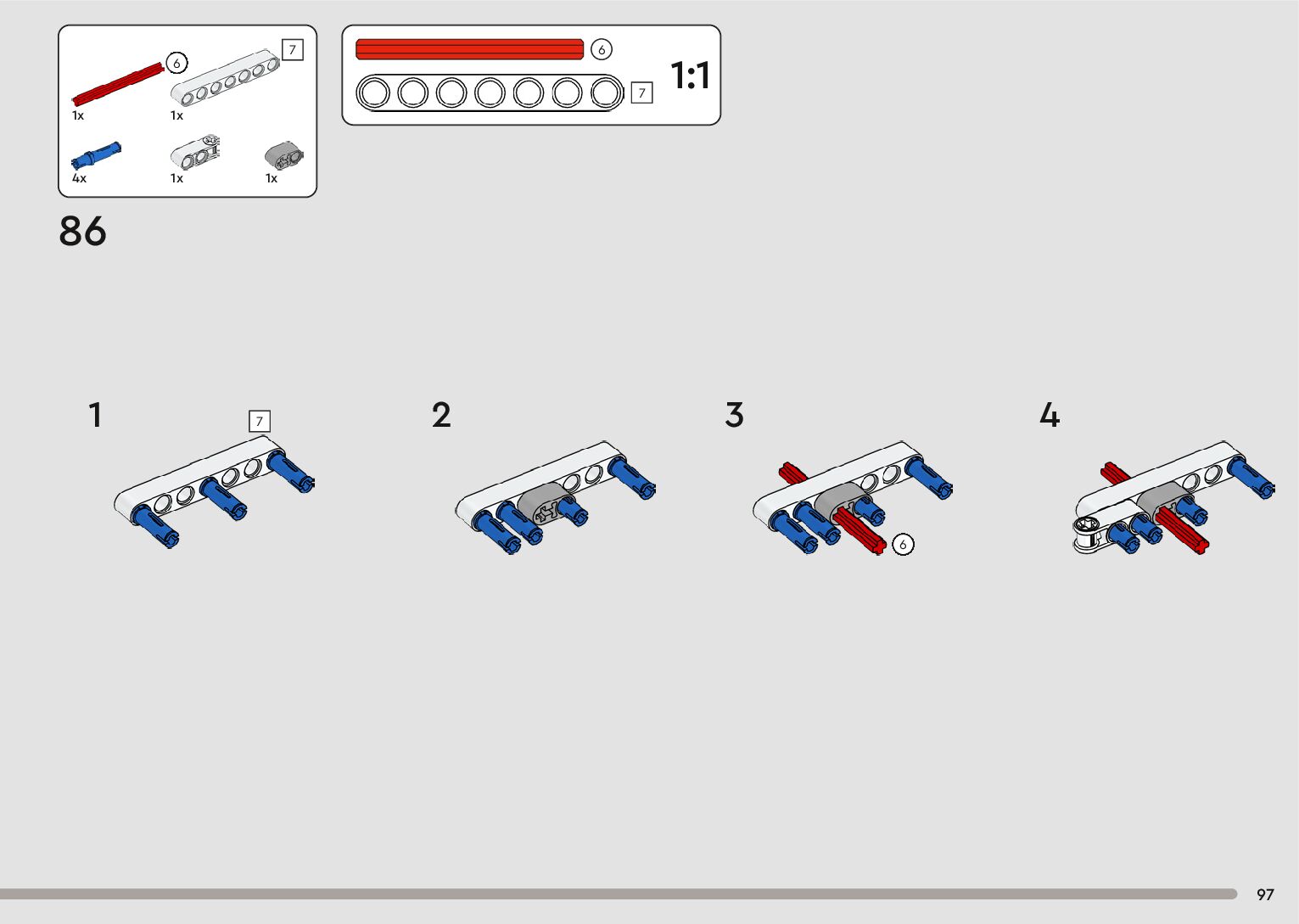 6
7
1x
1x
4x
1x
1x

6
7
1:1

86

1
7

2

3
6

4

97