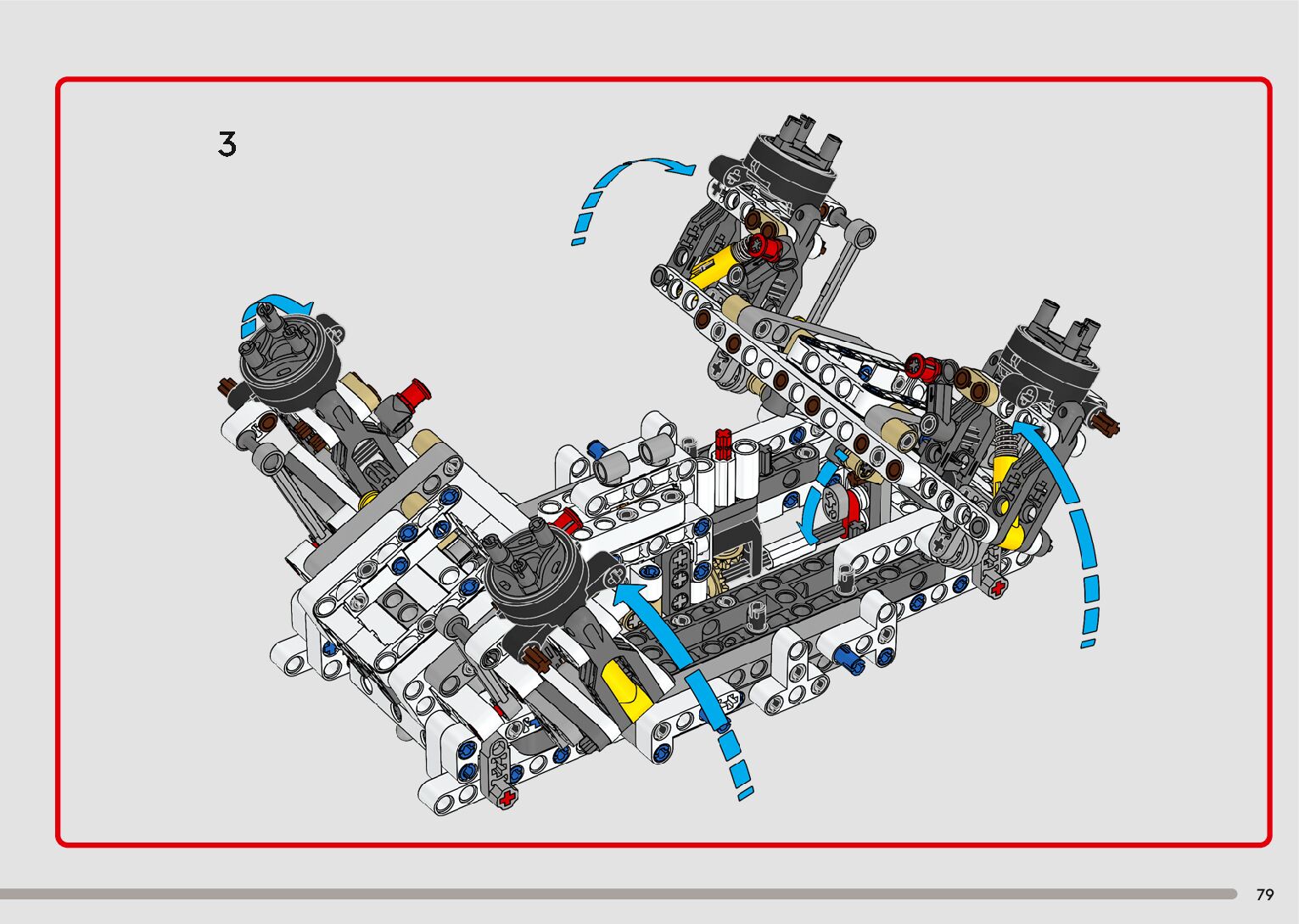 3

79