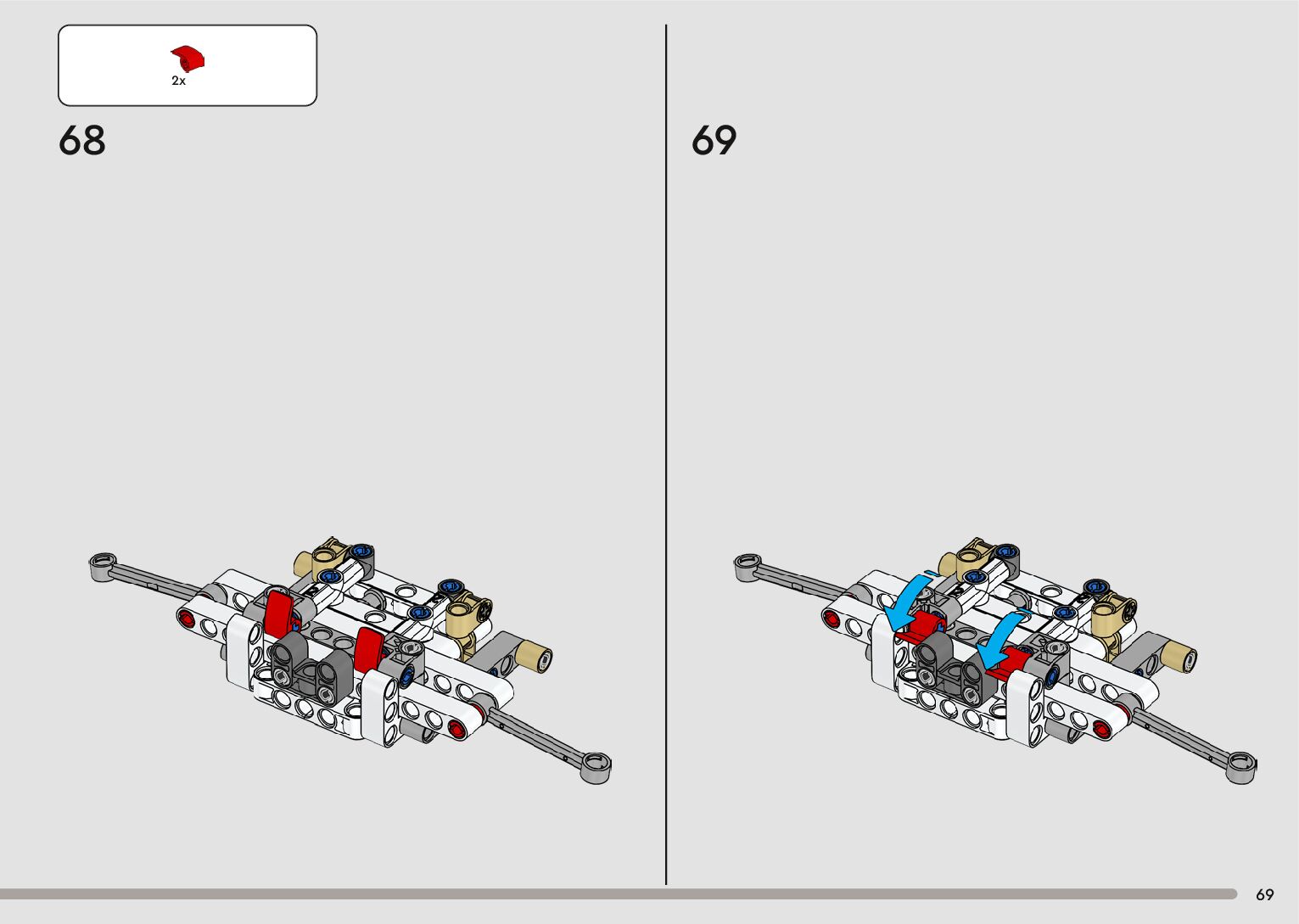 2x

68

69

69