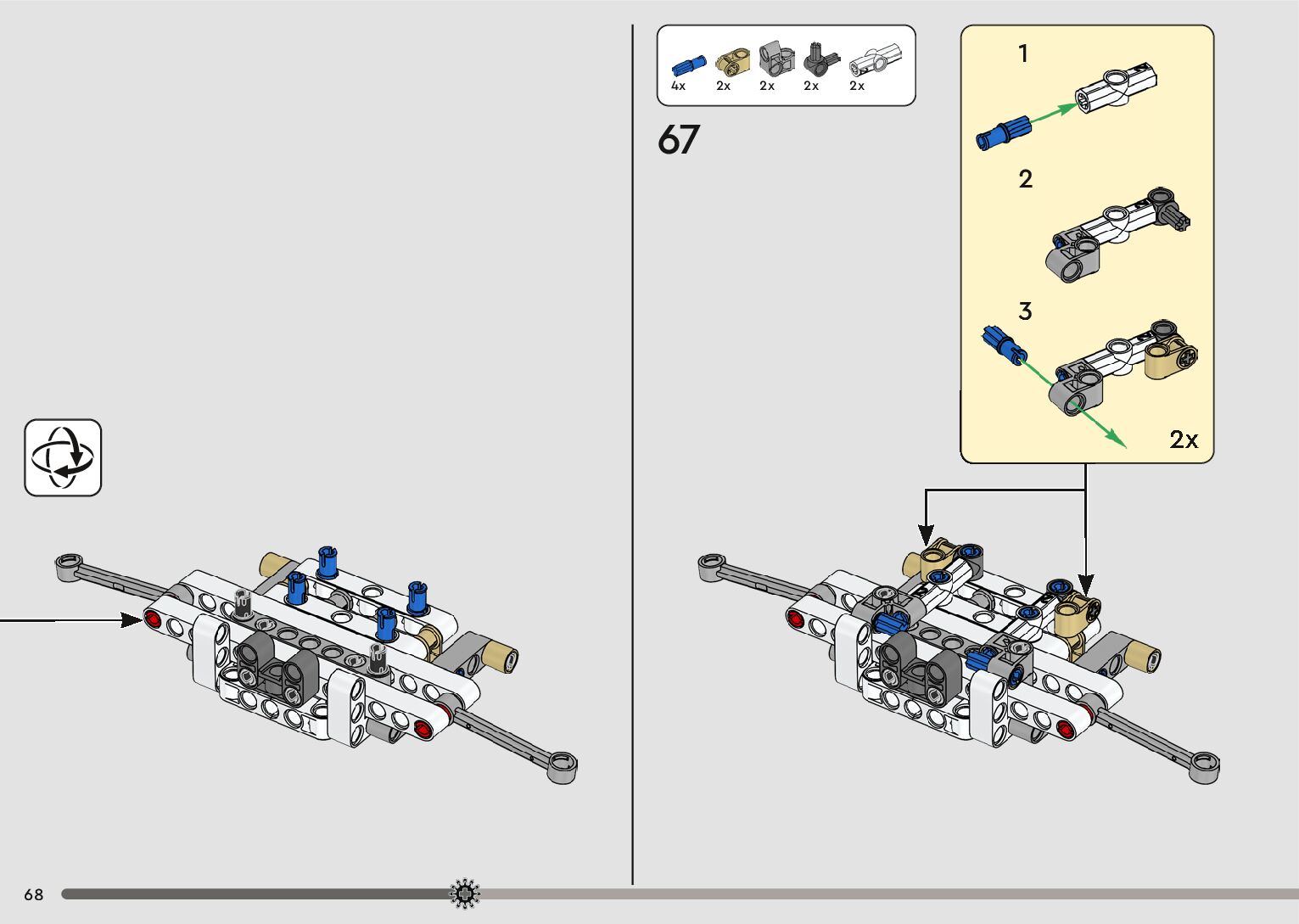 4x 2x 2x 2x 2x

67

1

2

3

2x

68