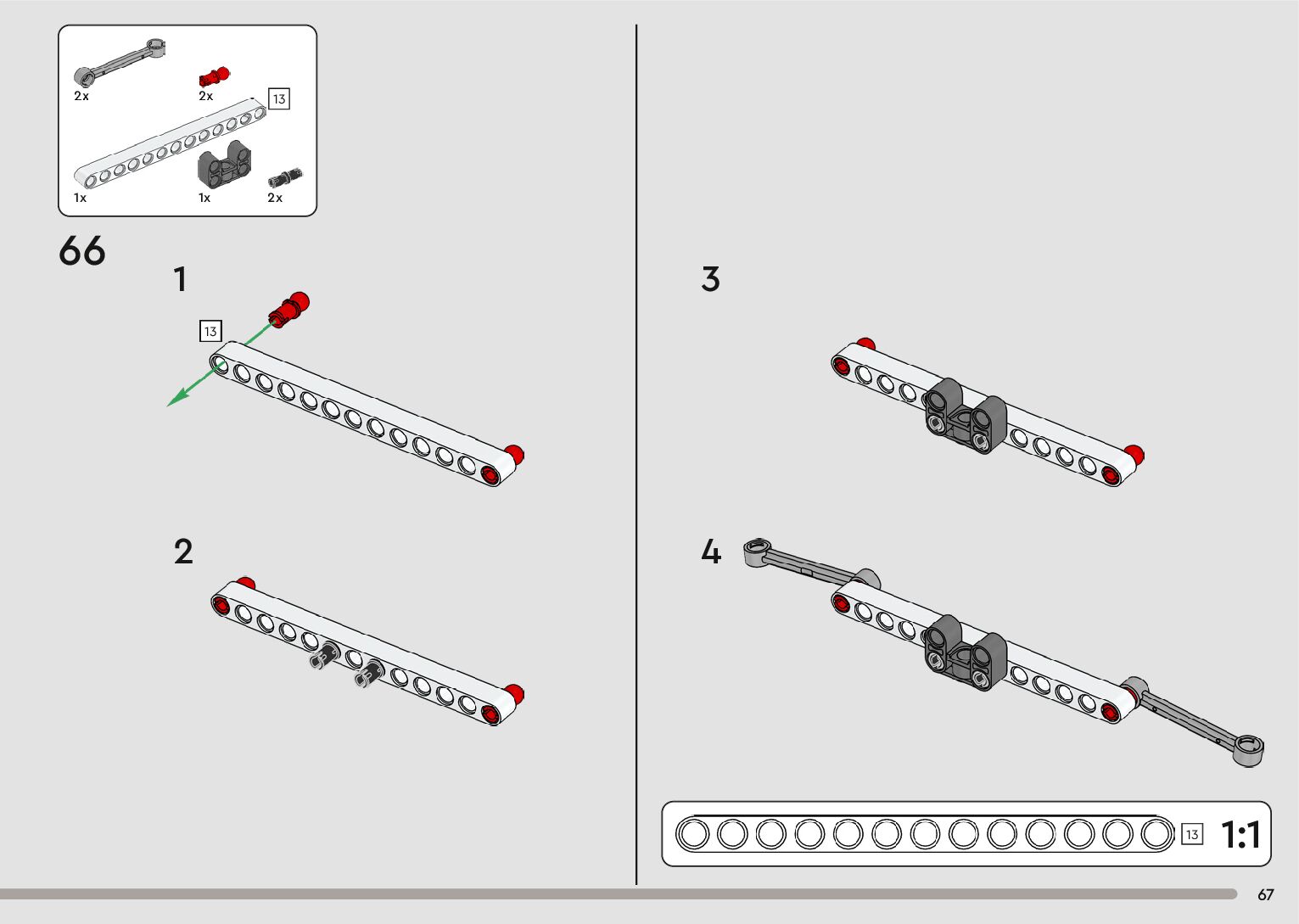 2x

2x

13

1x

1x

2x

66

1

13

2

3

4

13 1:1

67