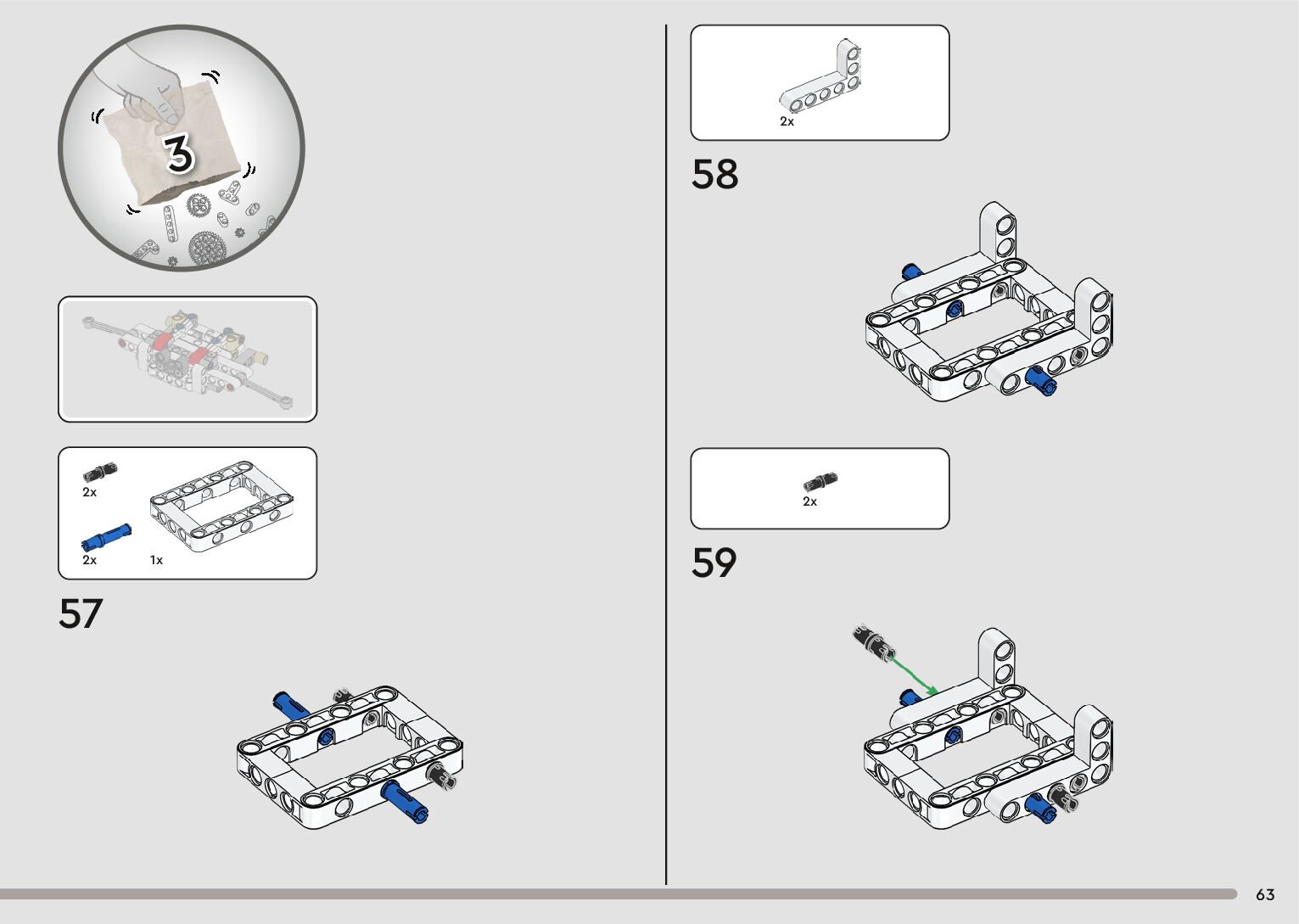 3

2x

2x

1x

57

2x

58

2x

59

63