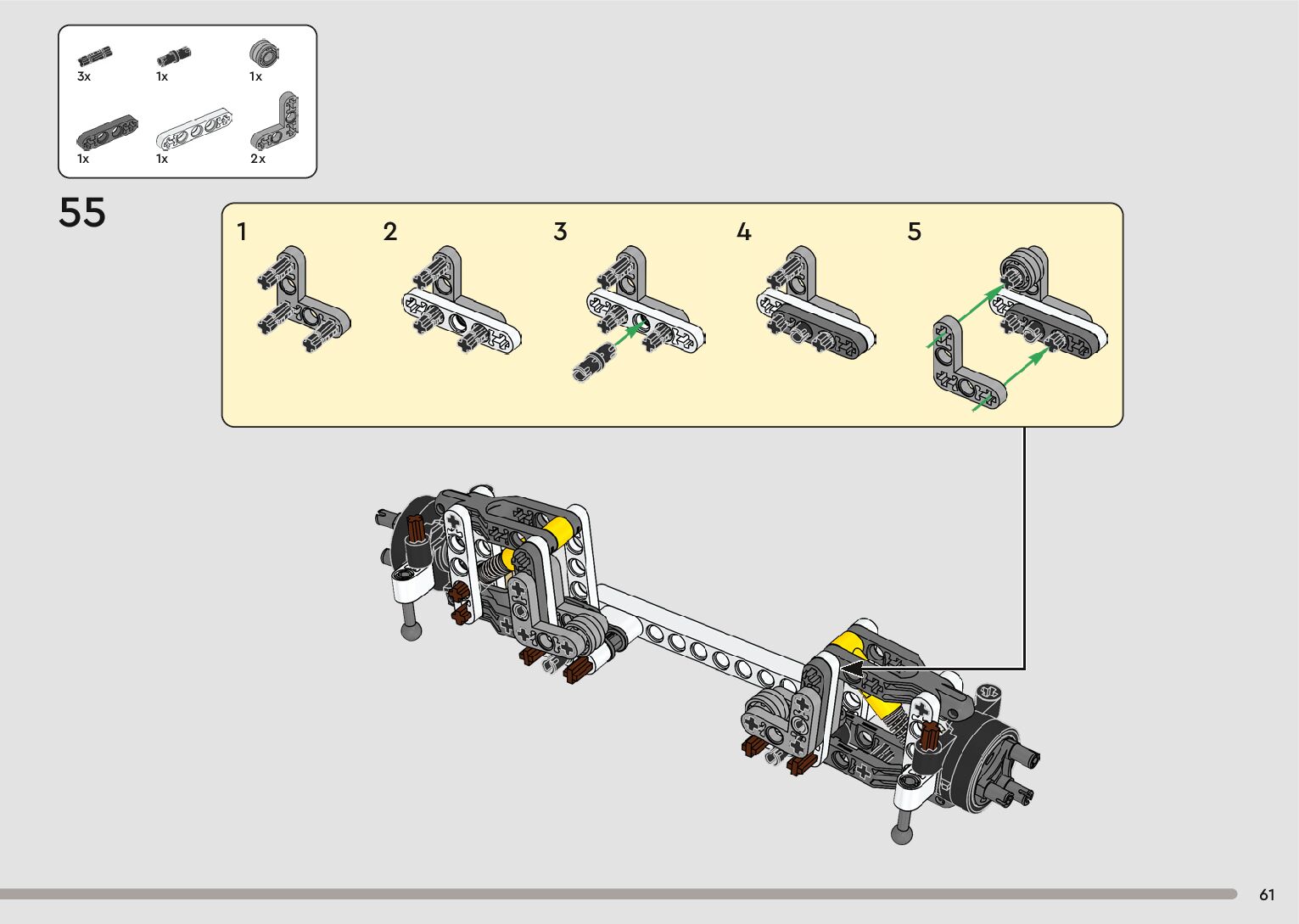 3x
1x
1x
1x
1x
2x

55

1
2
3
4
5

61