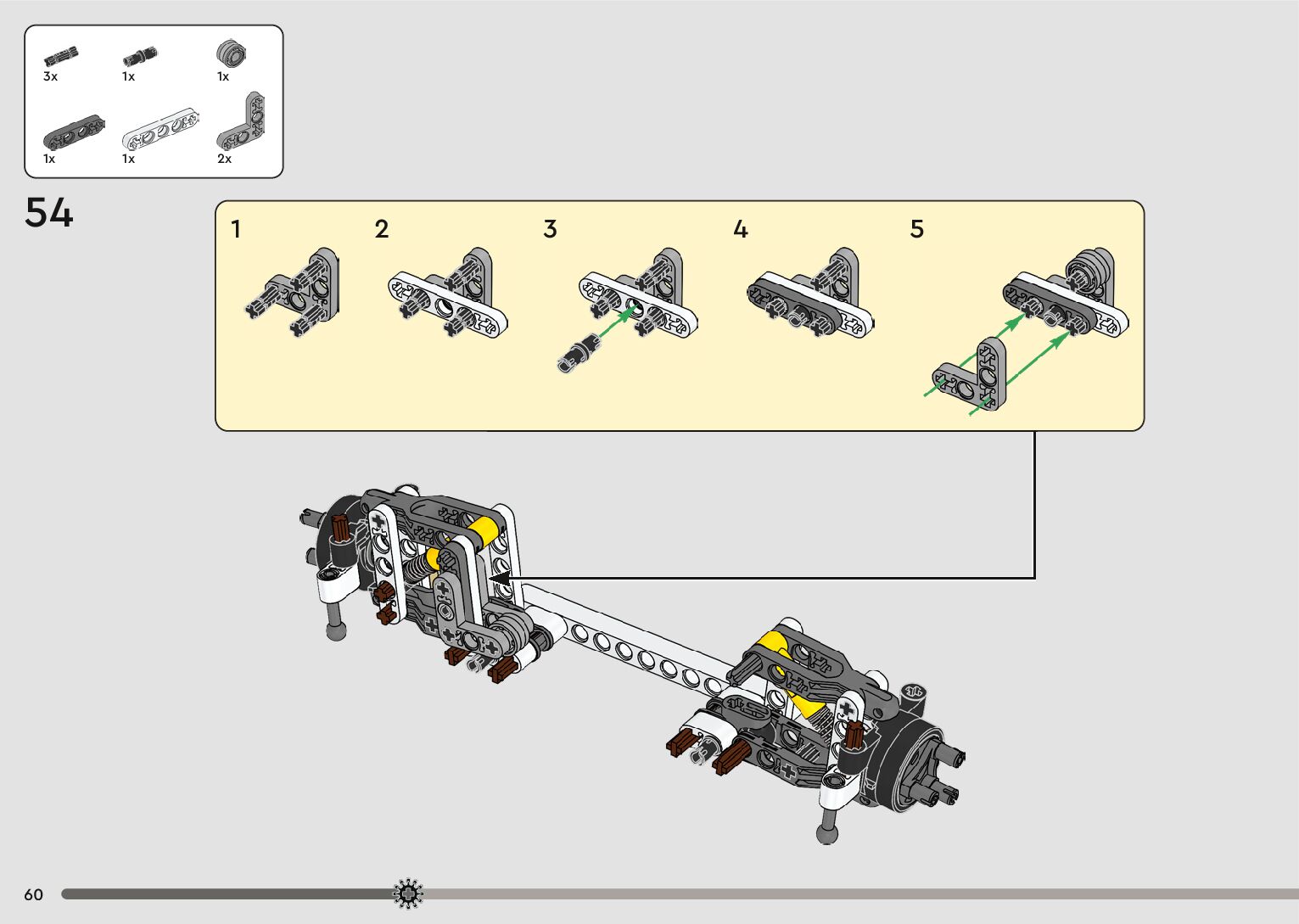 3x 1x 1x
1x 1x 2x

54

1 2 3 4 5

60