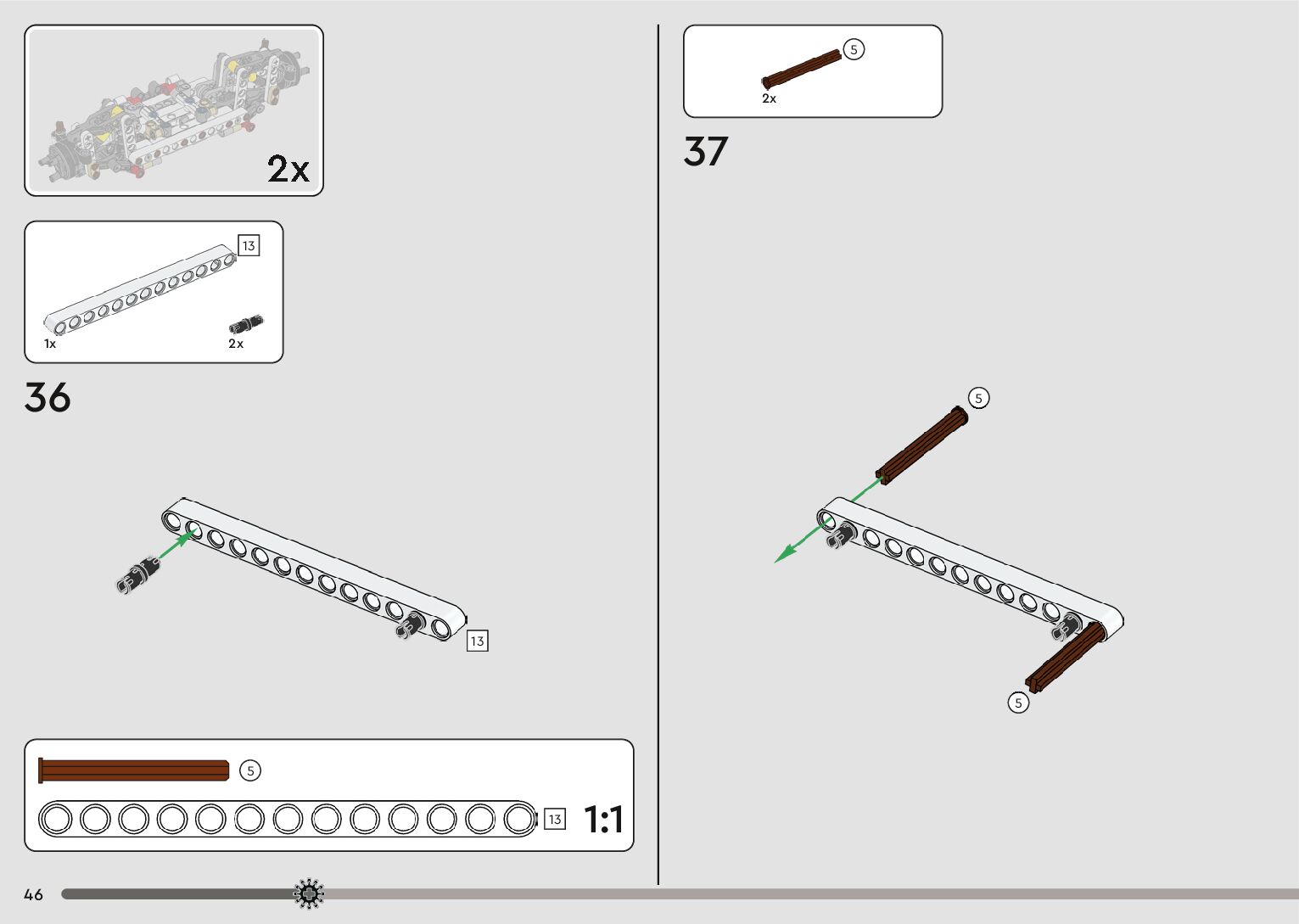 2x

13

1x

2x

36

13

5

13

1:1

46

5

2x

37

5

5