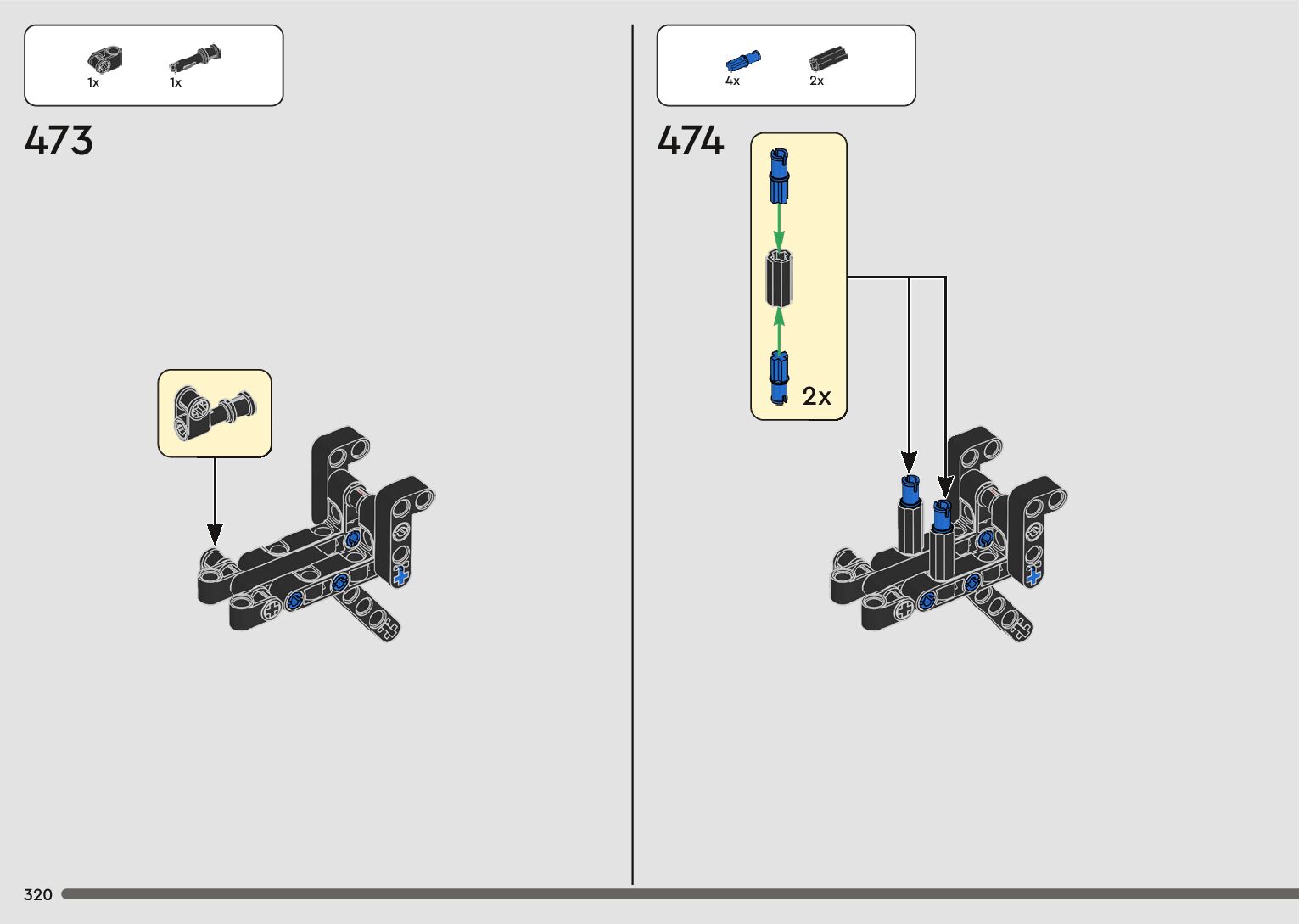 1x 1x

473

4x 2x

474

2x

320